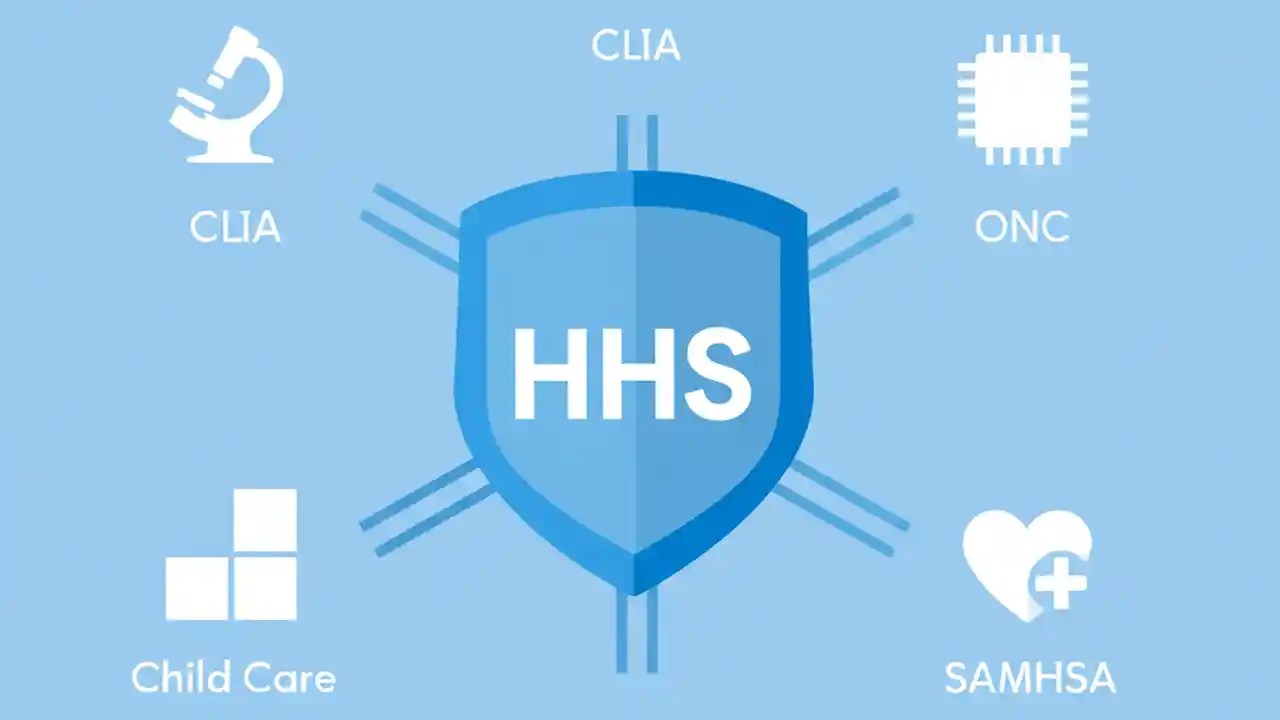 CLIA

CLIA

ONC

HHS

Child Care

SAMHSA