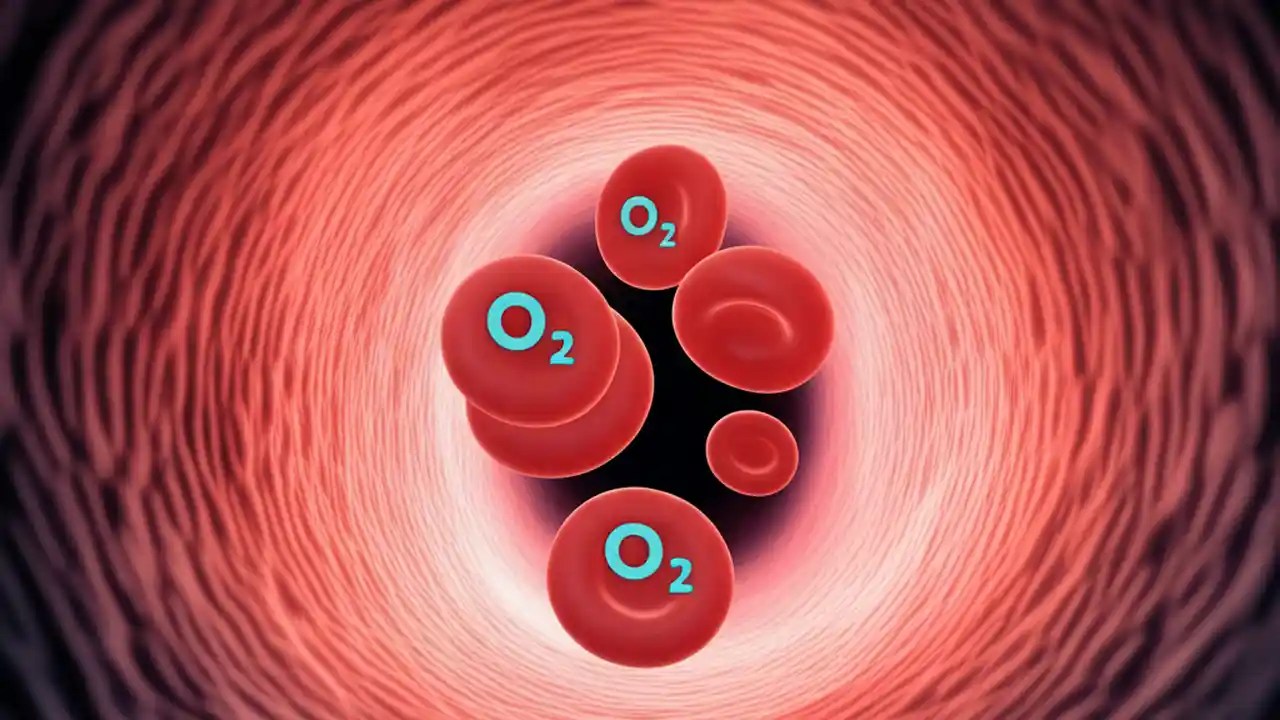 $O_2$

$O_2$

$O_2$