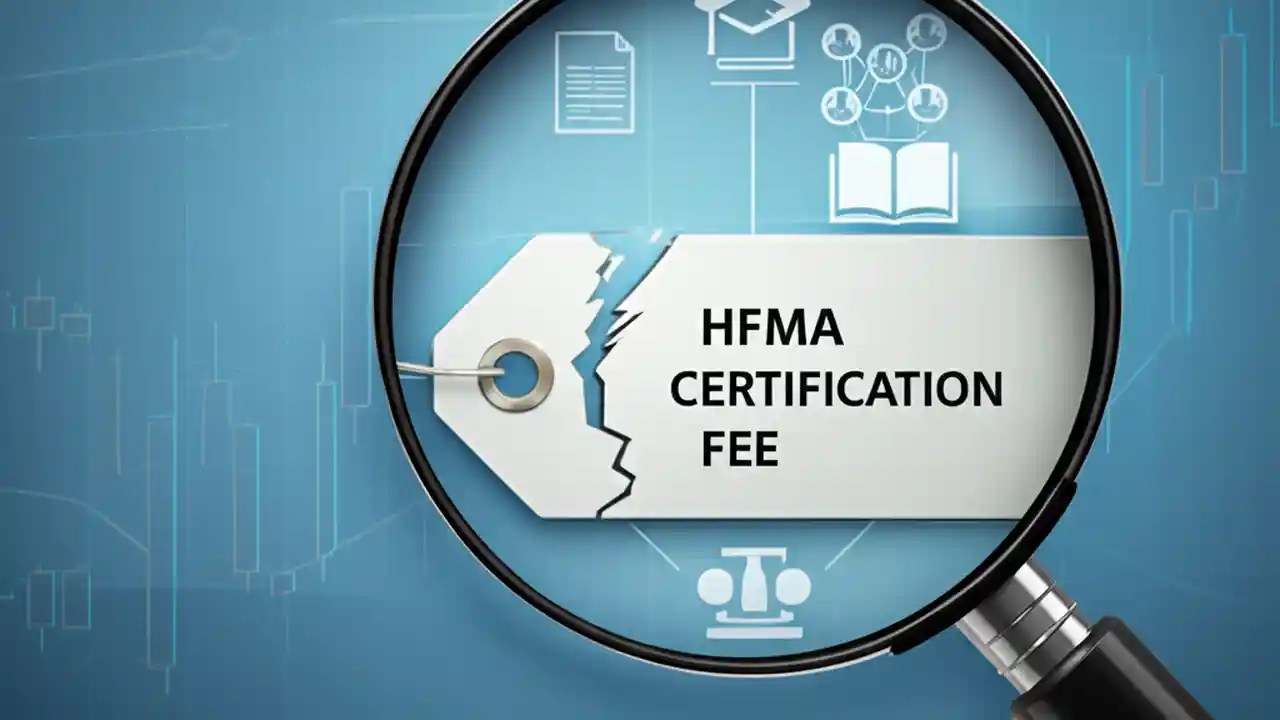 HFMA CERTIFICATION FEE