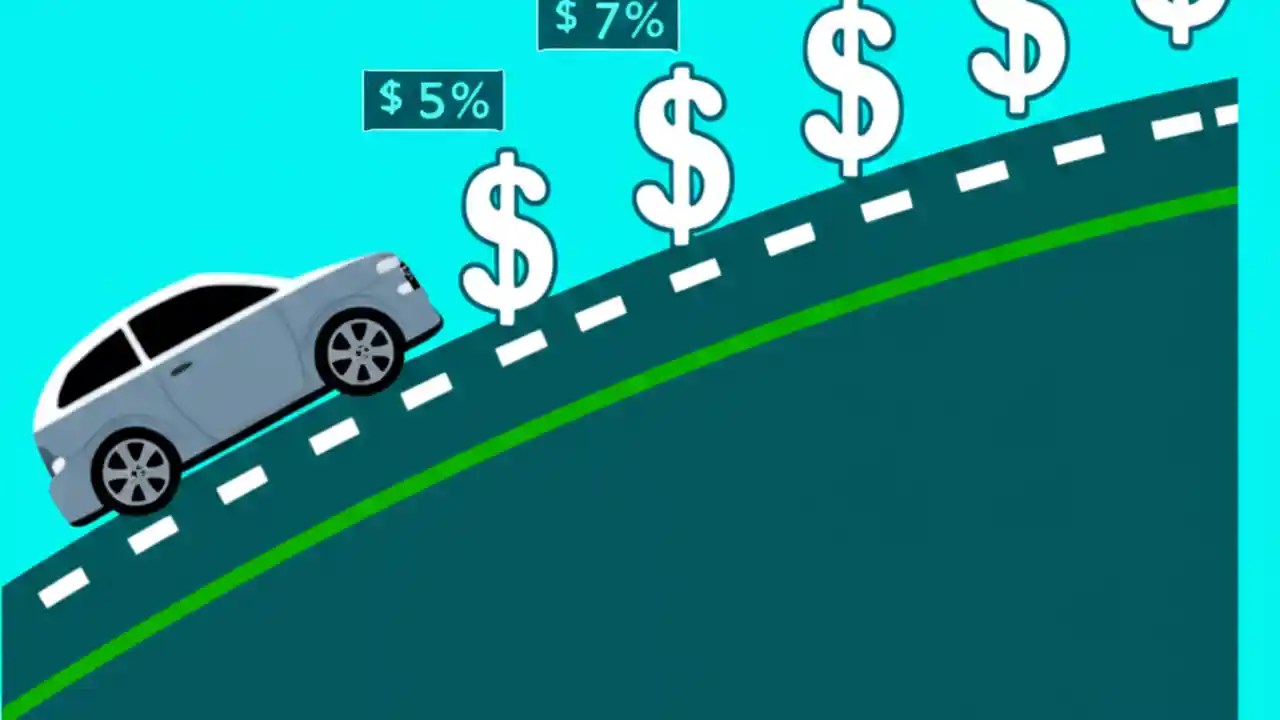 $ 7%

$ 5%

$ $ $ $ $