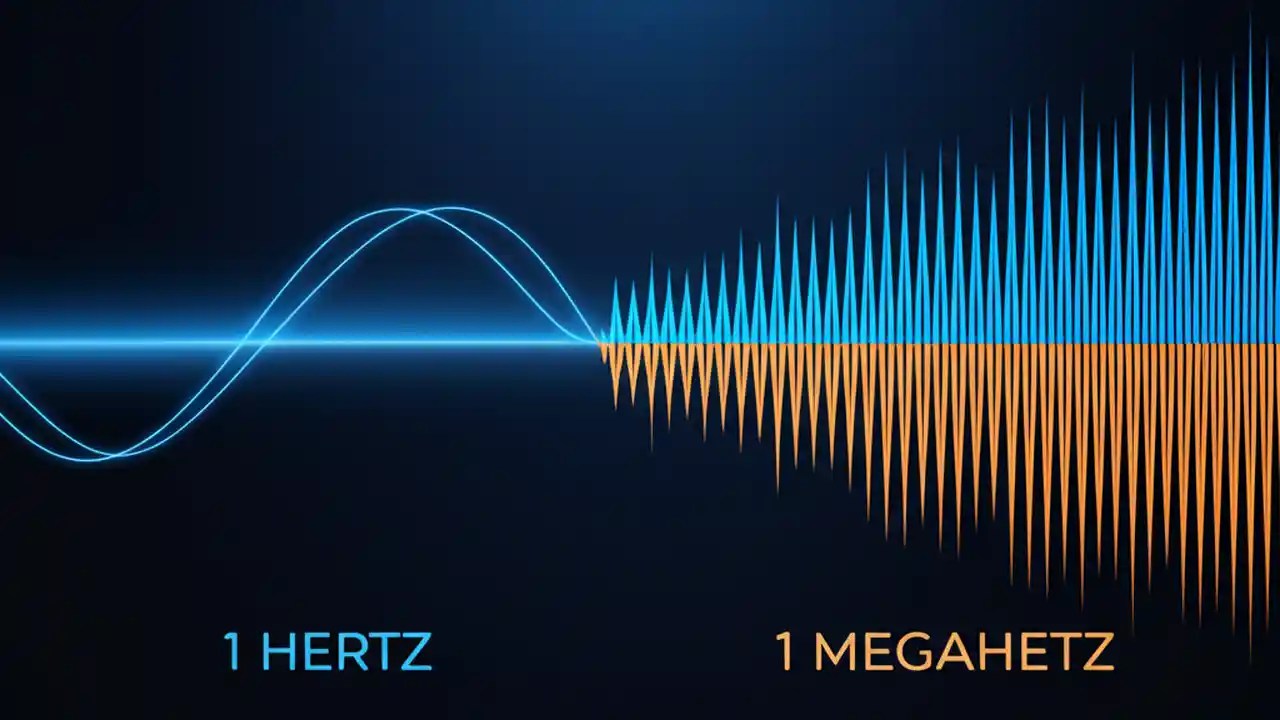 1 HERTZ

1 MEGAHETZ