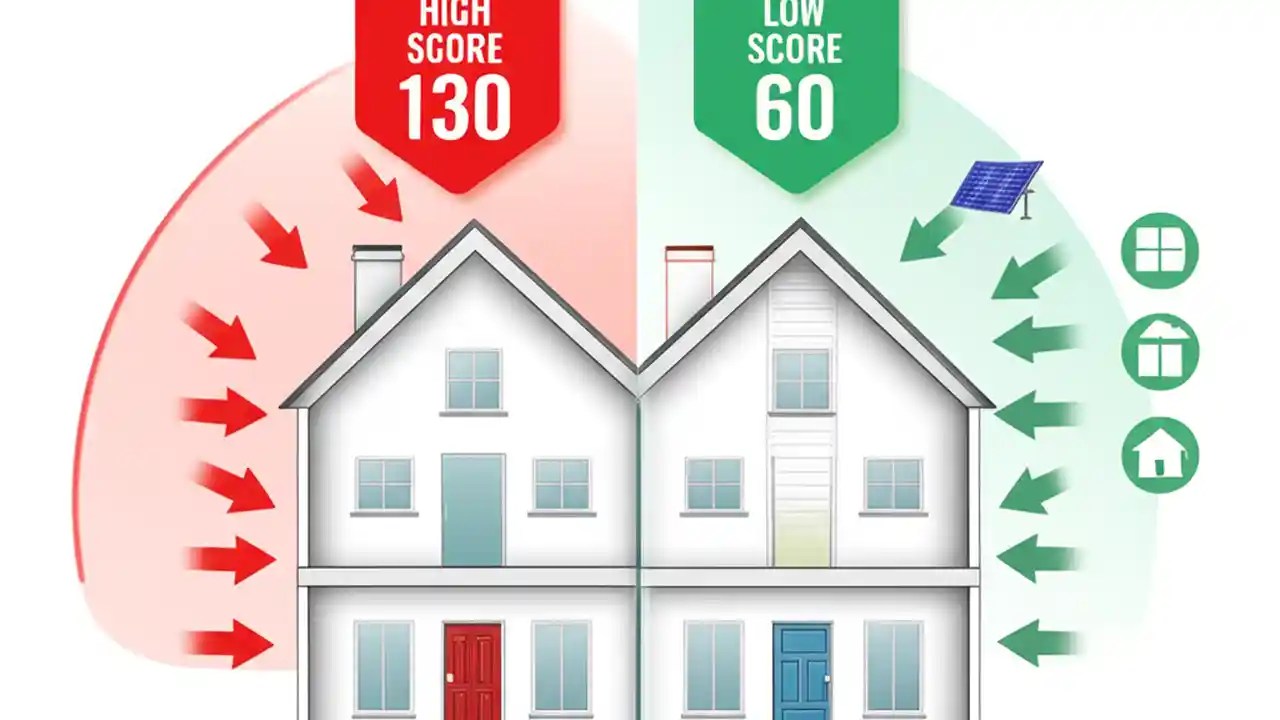 HIGH SCORE 130

LOW SCORE 60