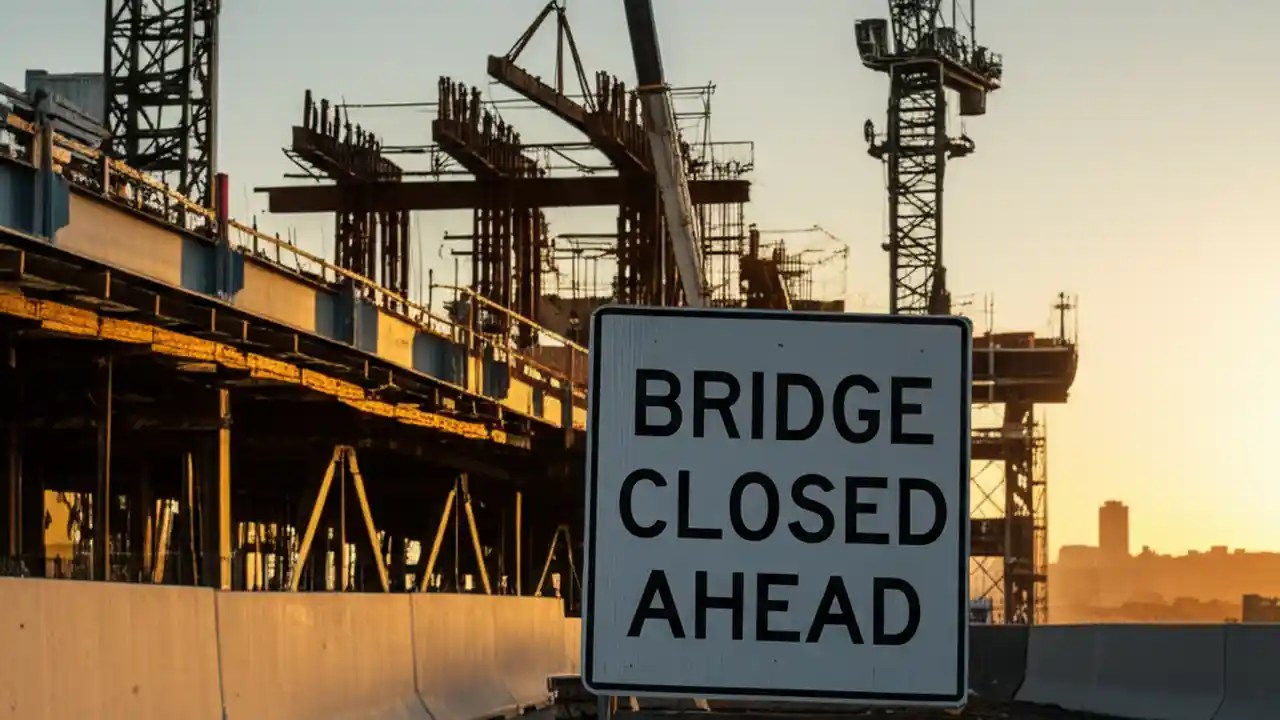 BRIDGE
CLOSED
AHEAD