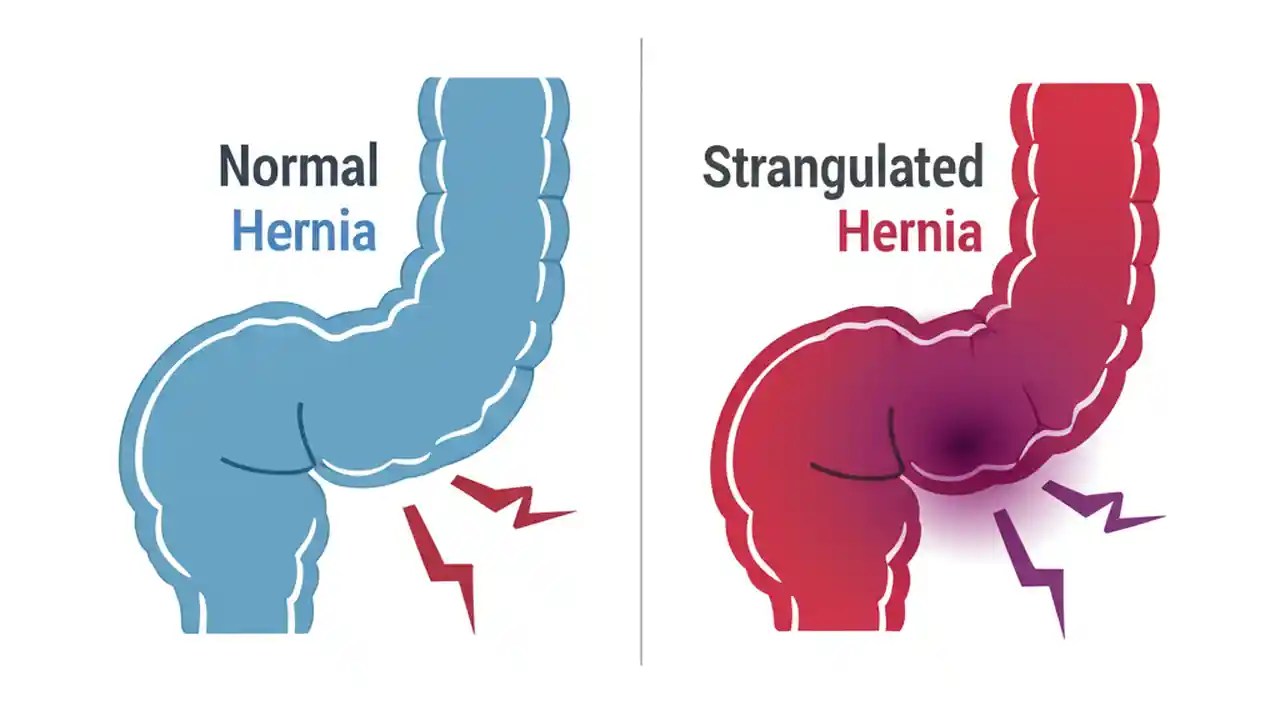 Normal
Hernia

Strangulated
Hernia