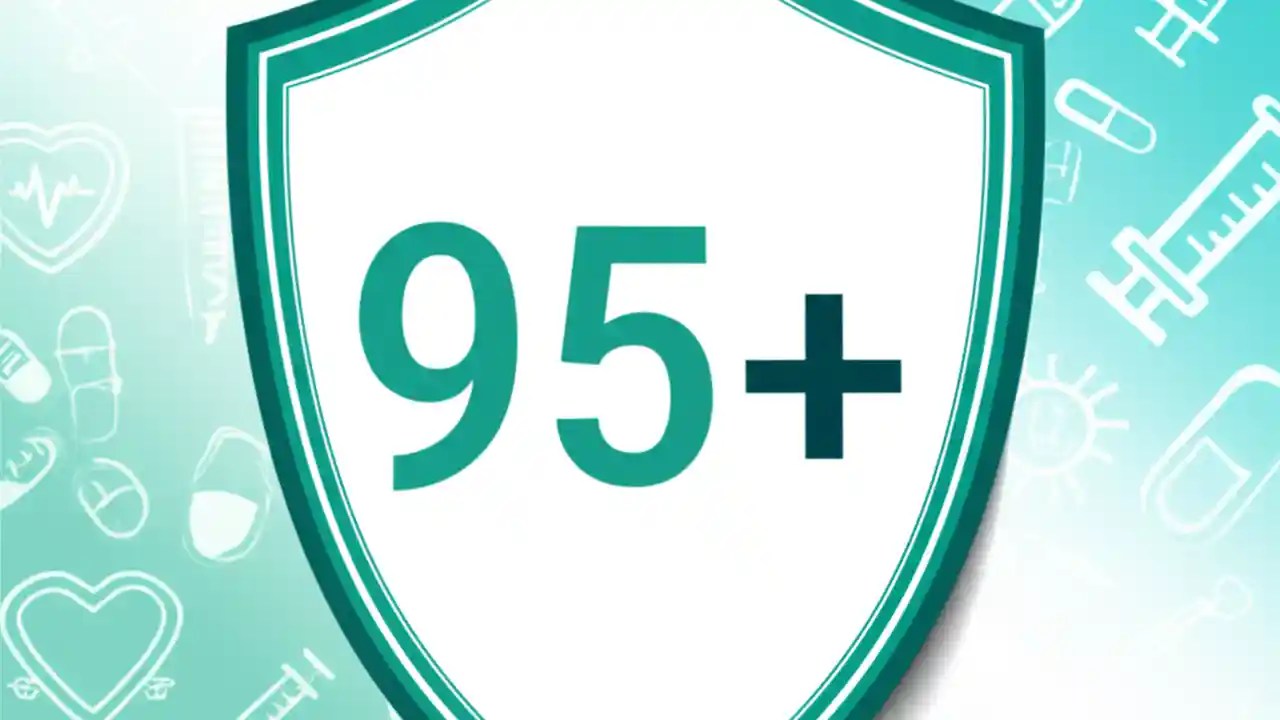 95+