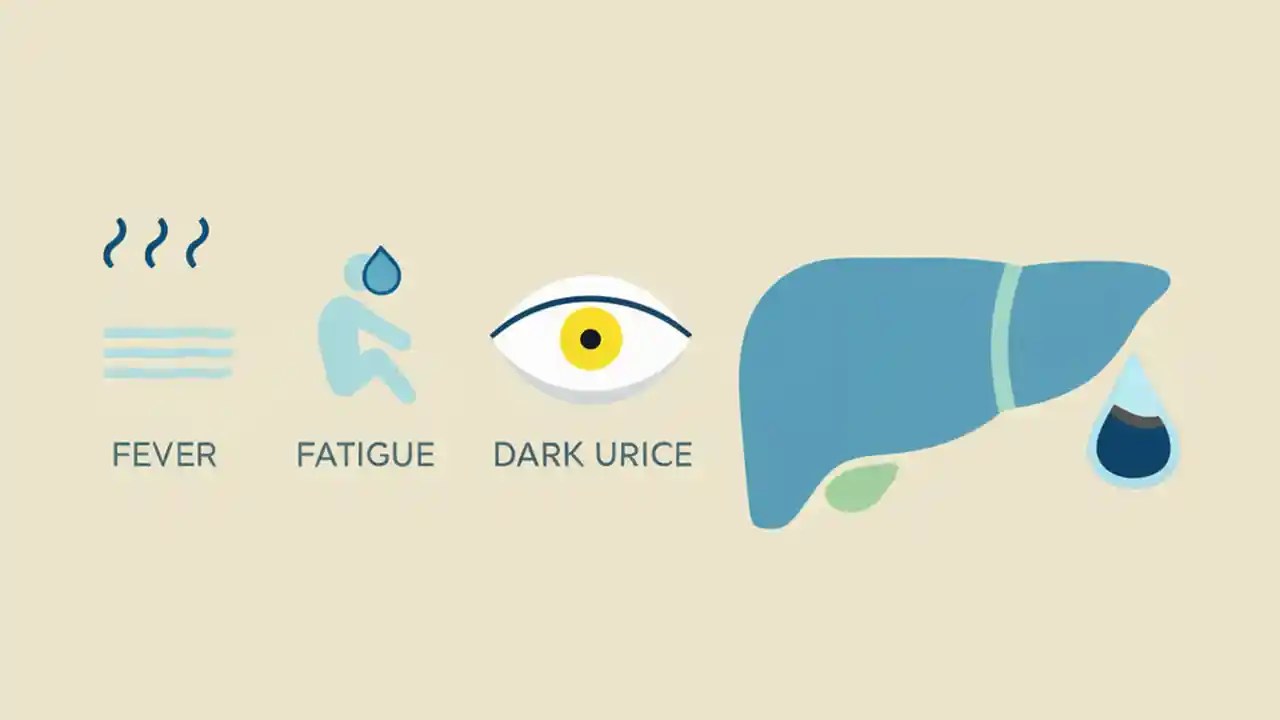 FEVER

FATIGUE

DARK URICE