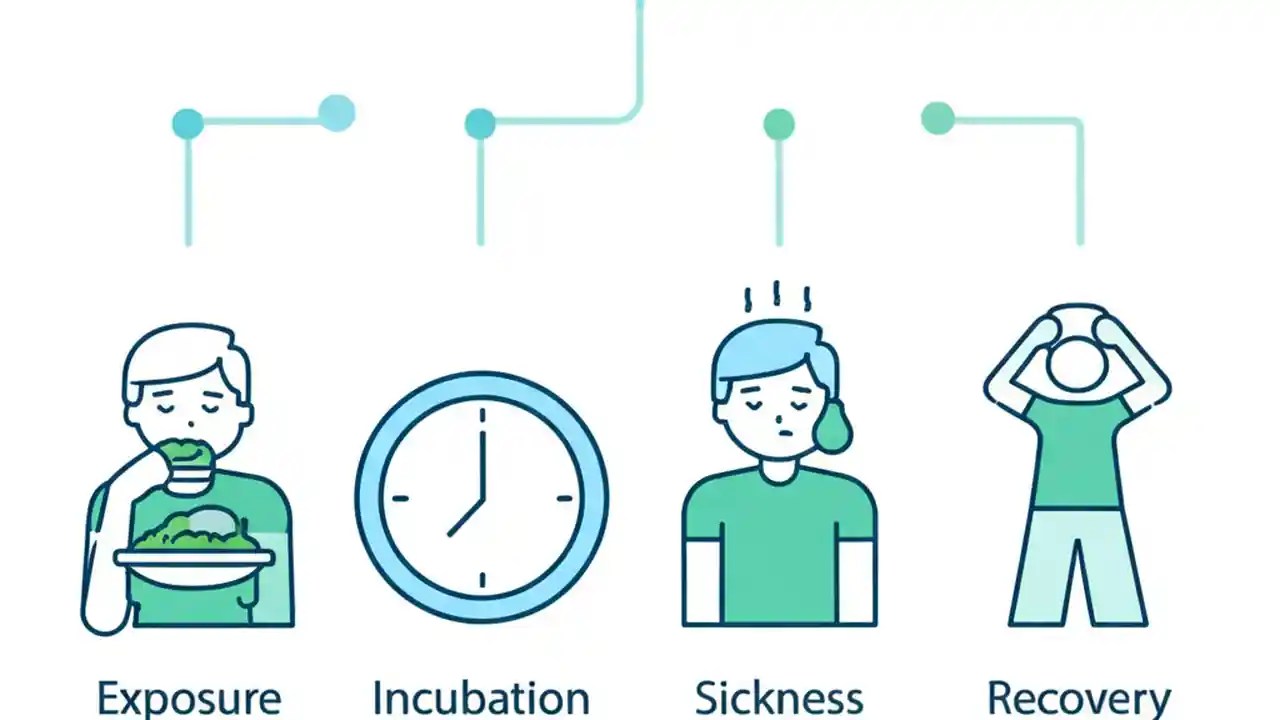 Exposure Incubation Sickness Recovery