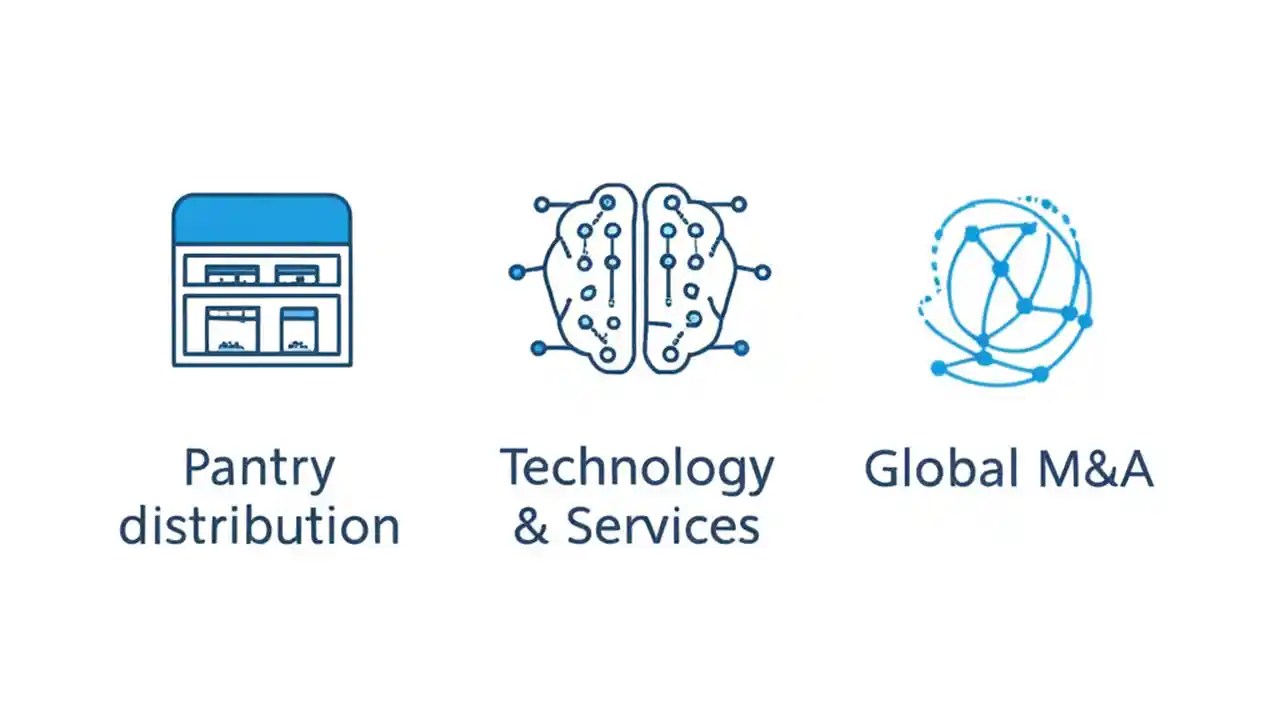 Pantry distribution

Technology & Services

Global M&A