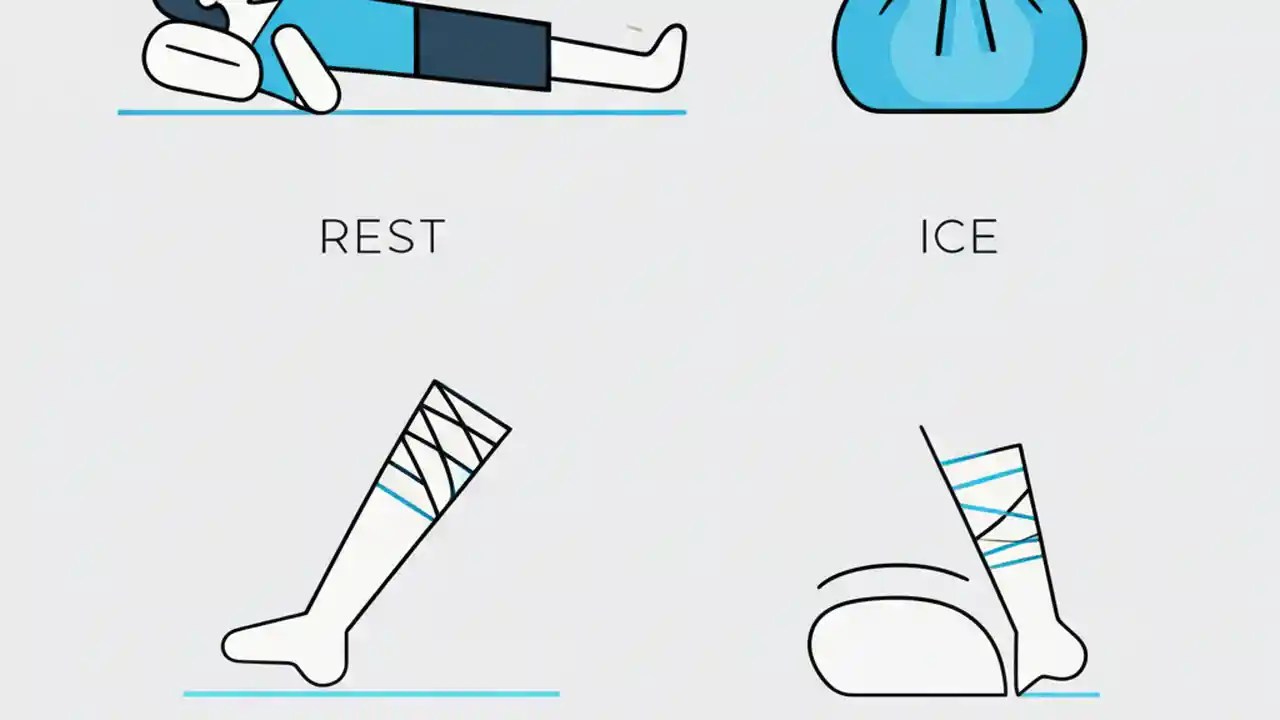 REST

ICE