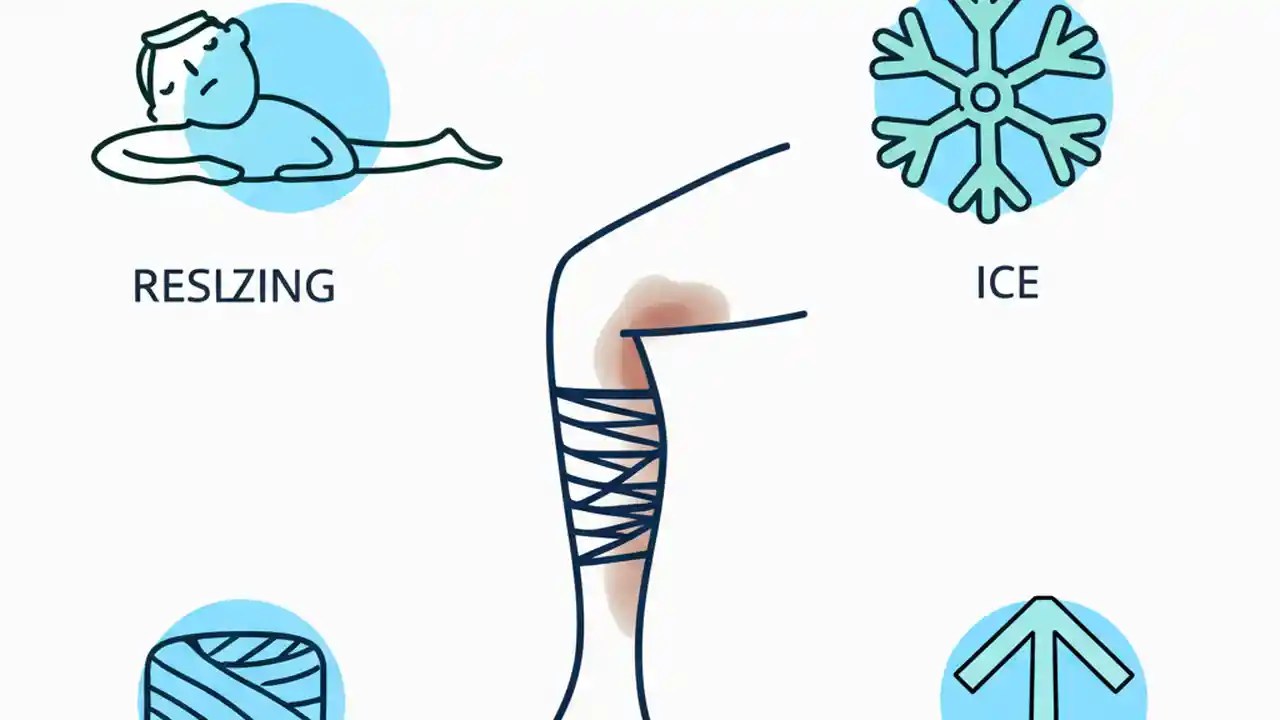 RESLZING

ICE