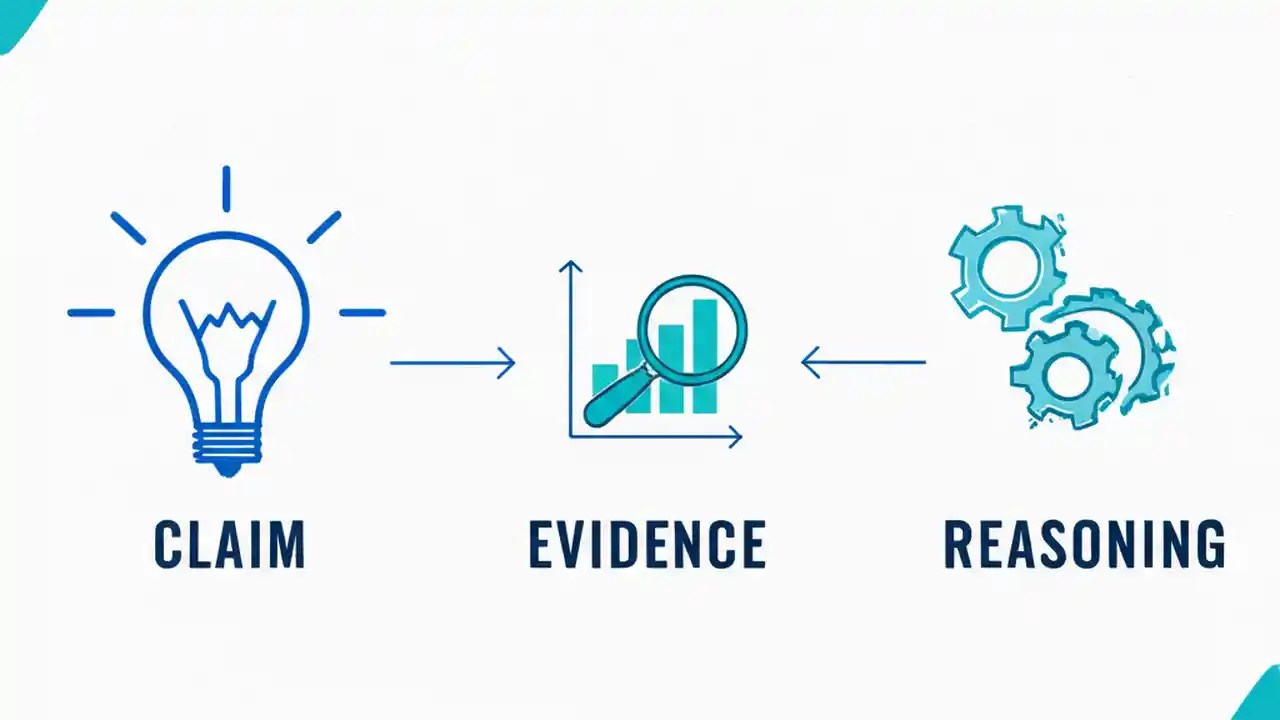 CLAIM

EVIDENCE

REASONING