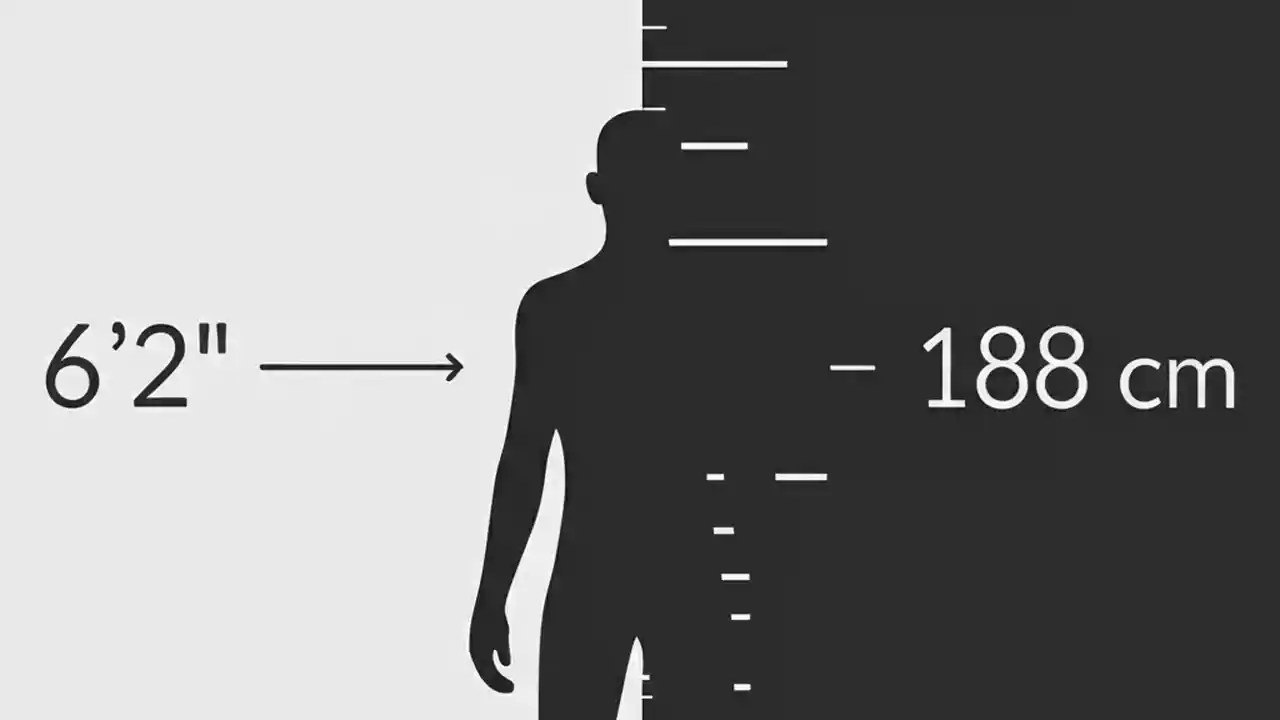 6’2"

188 cm