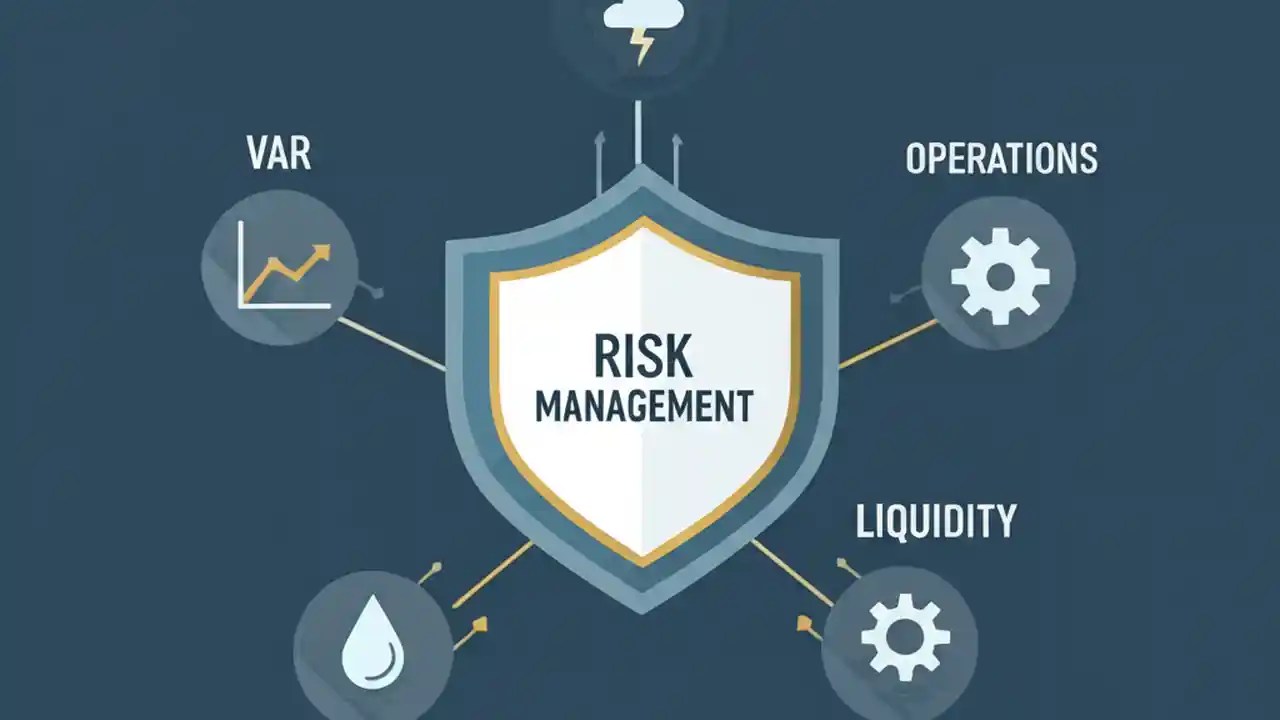 VAR

OPERATIONS

RISK MANAGEMENT

LIQUIDITY