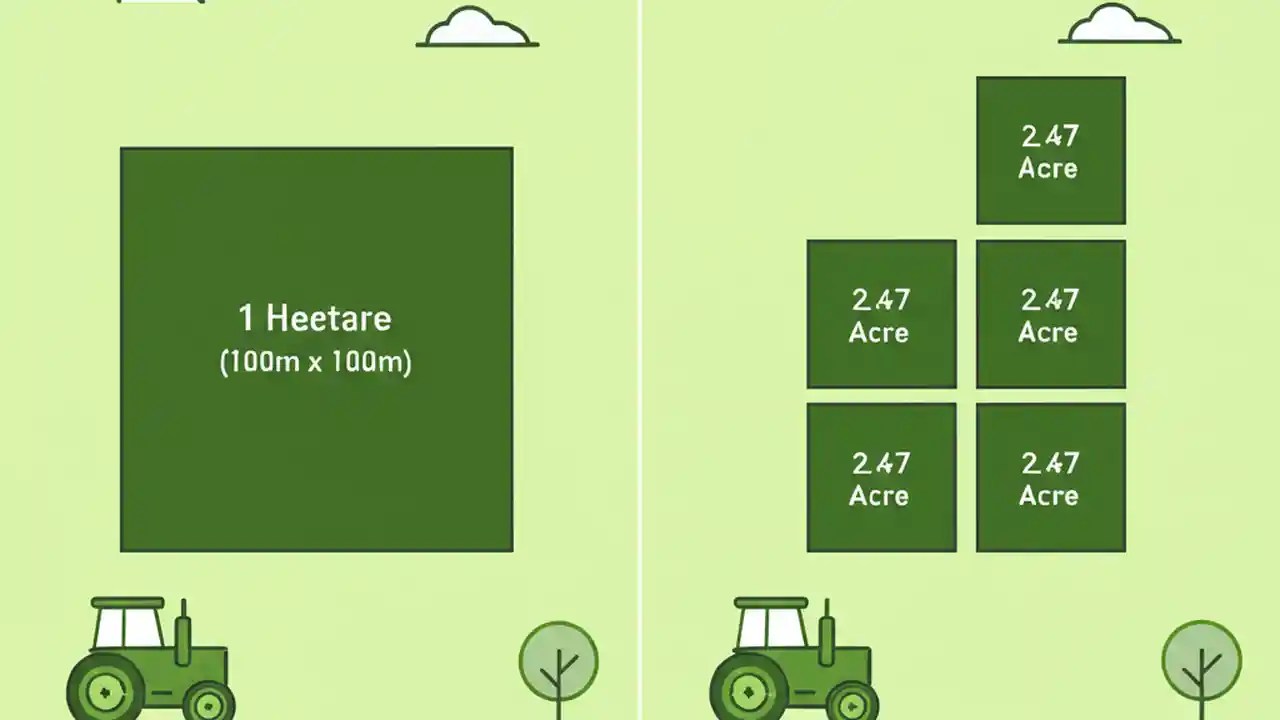 1 Heetare
(100m x 100m)

2.47
Acre

2.47
Acre

2.47
Acre

2.47
Acre

2.47
Acre