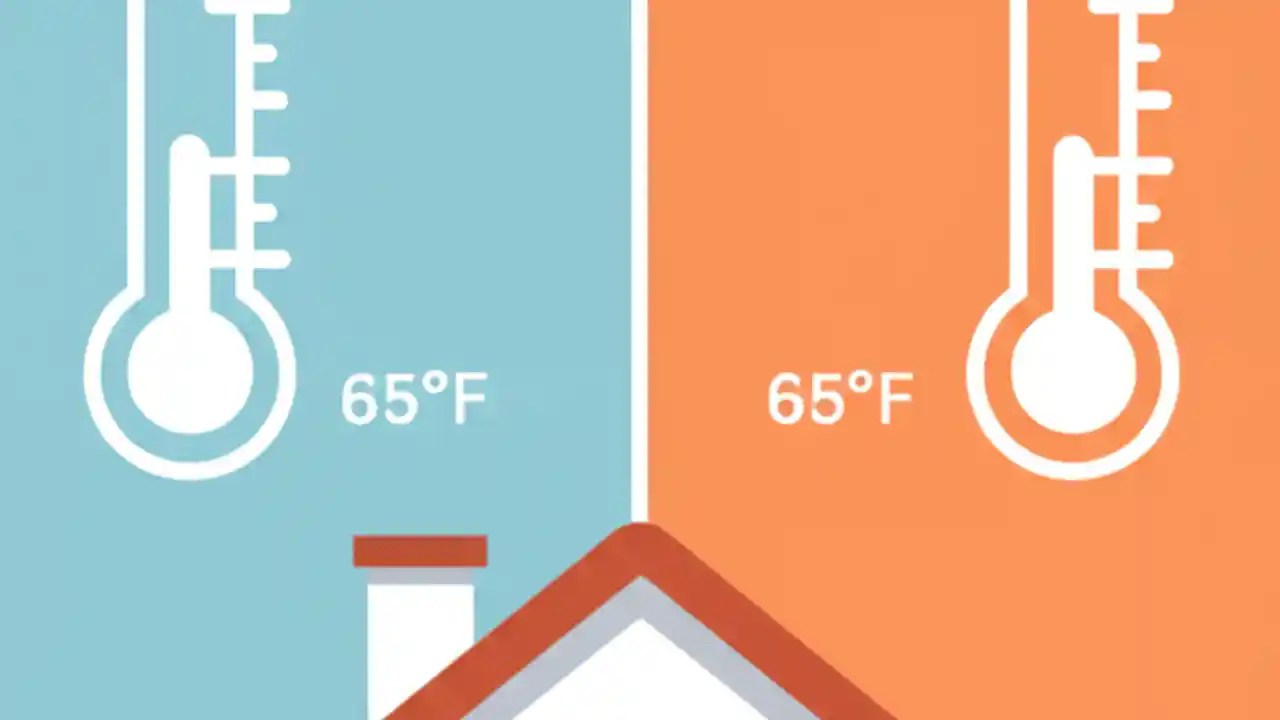 65°F

65°F