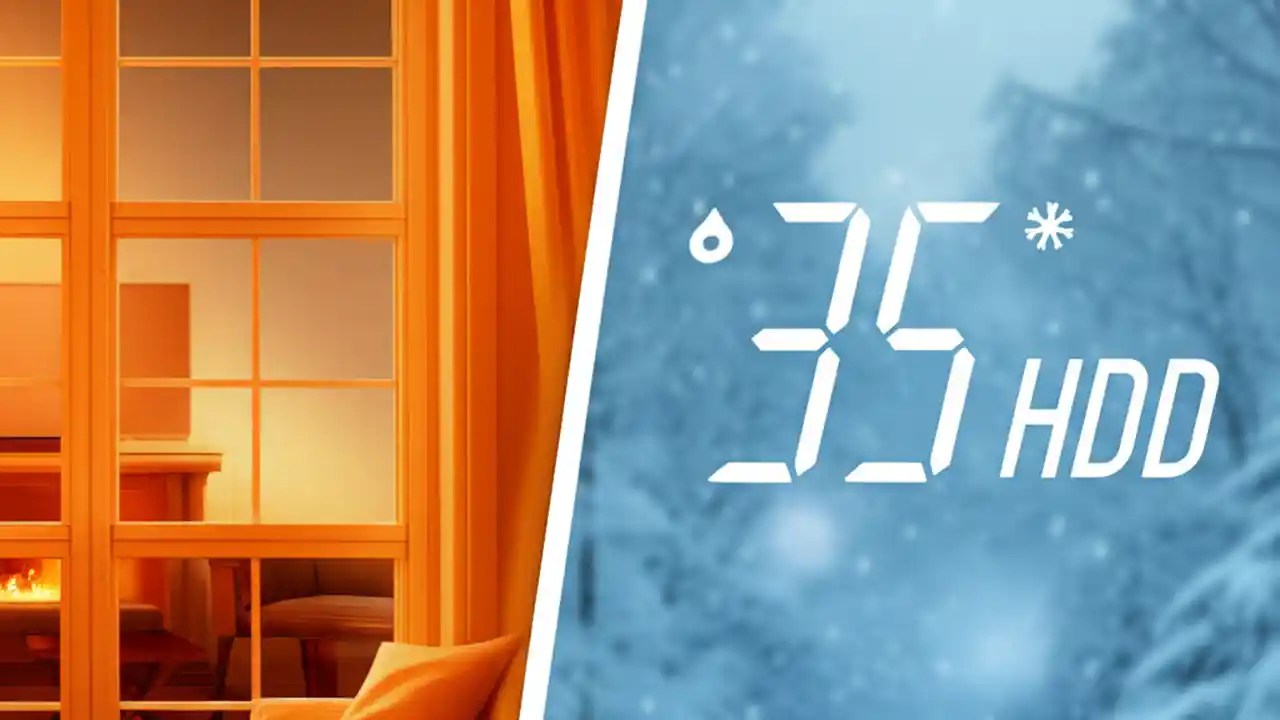 35 HDD