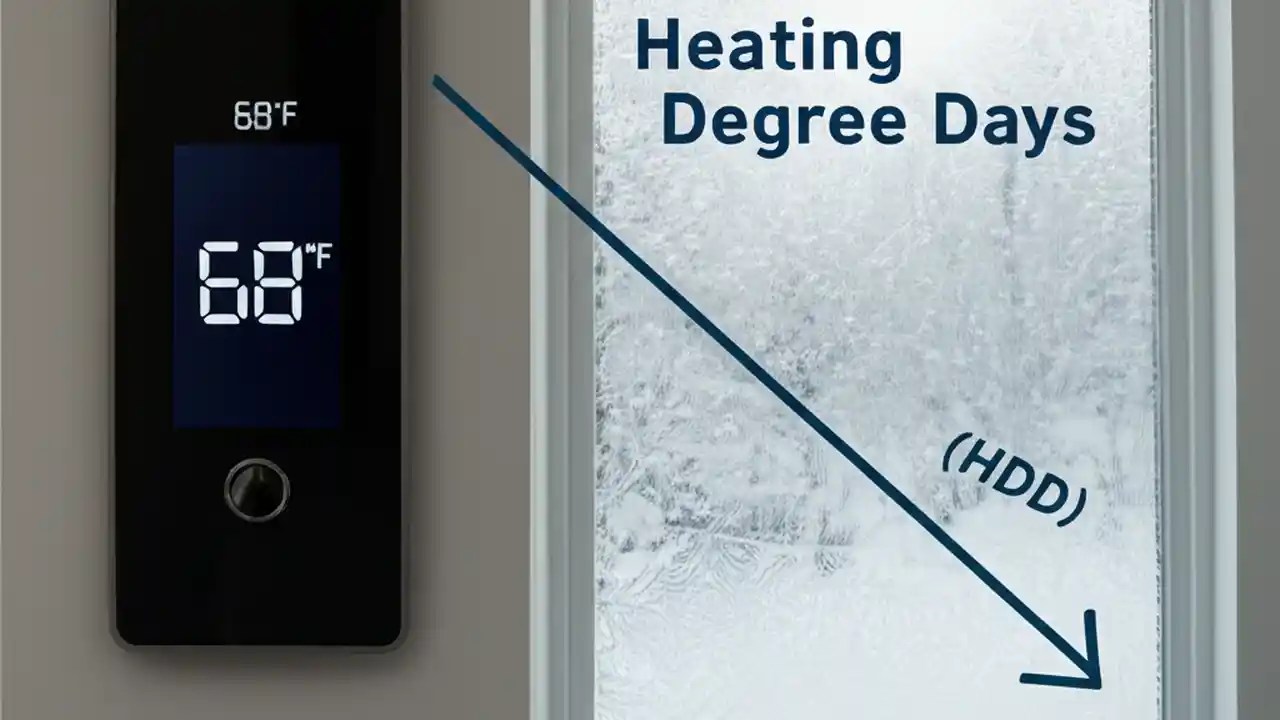 68°F

68°F

Heating Degree Days

(HDD)