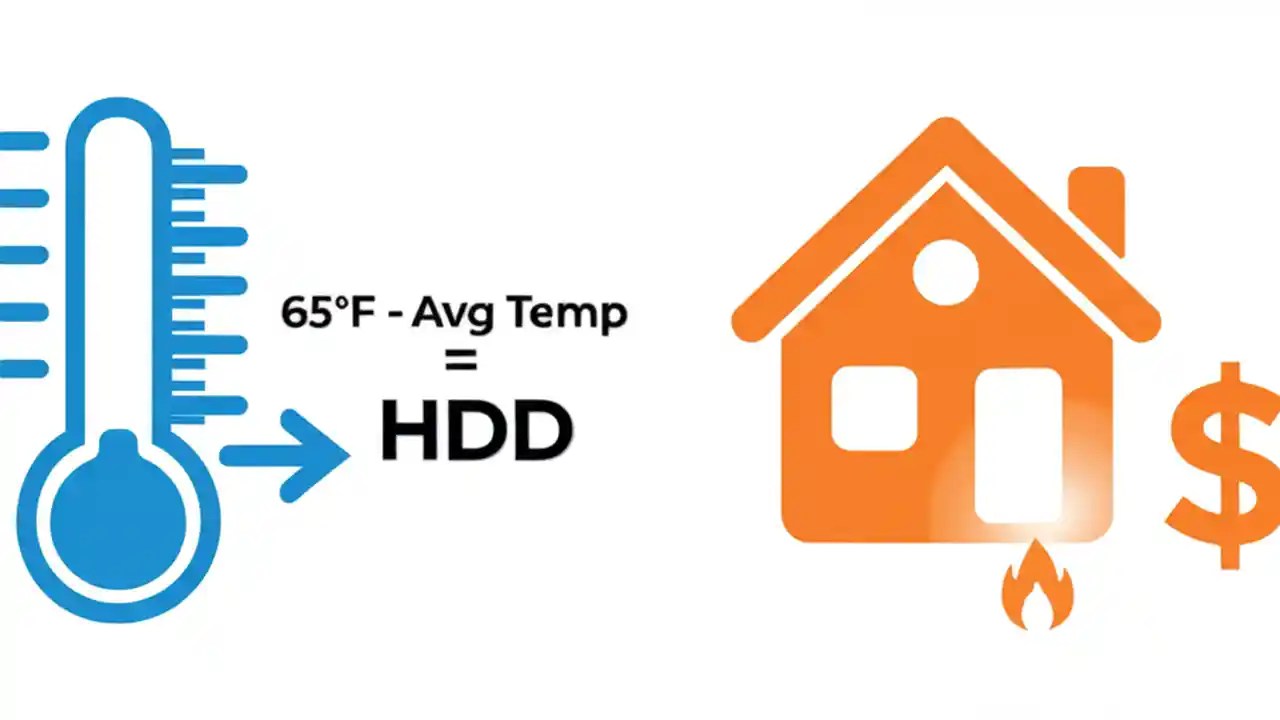 65°F - Avg Temp
=
HDD

$