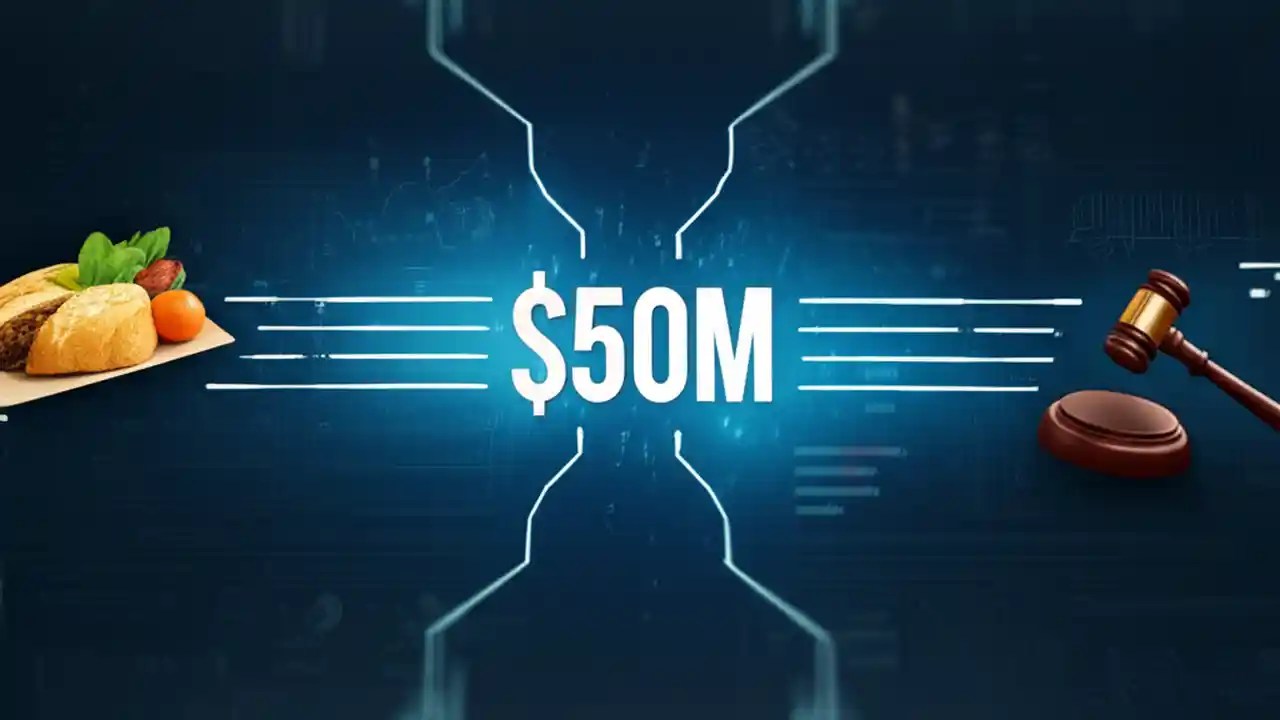 $50M