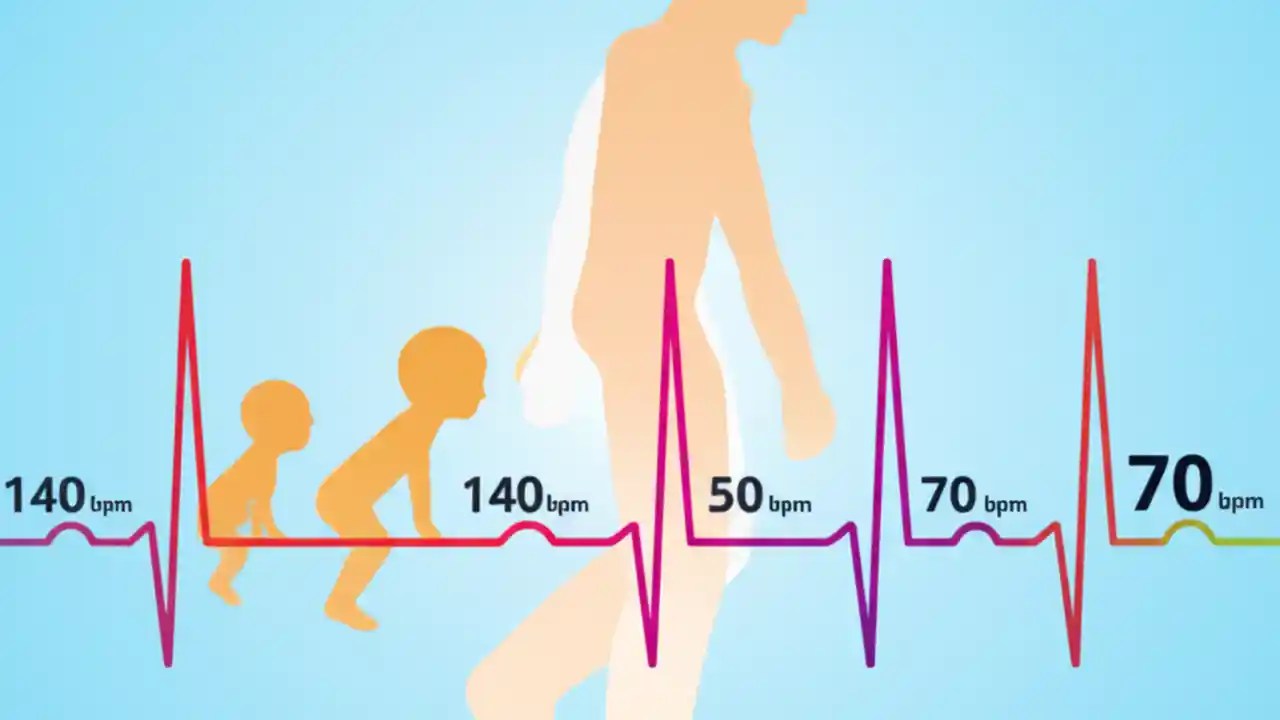 140 bpm 140 bpm 50 bpm 70 bpm 70 bpm