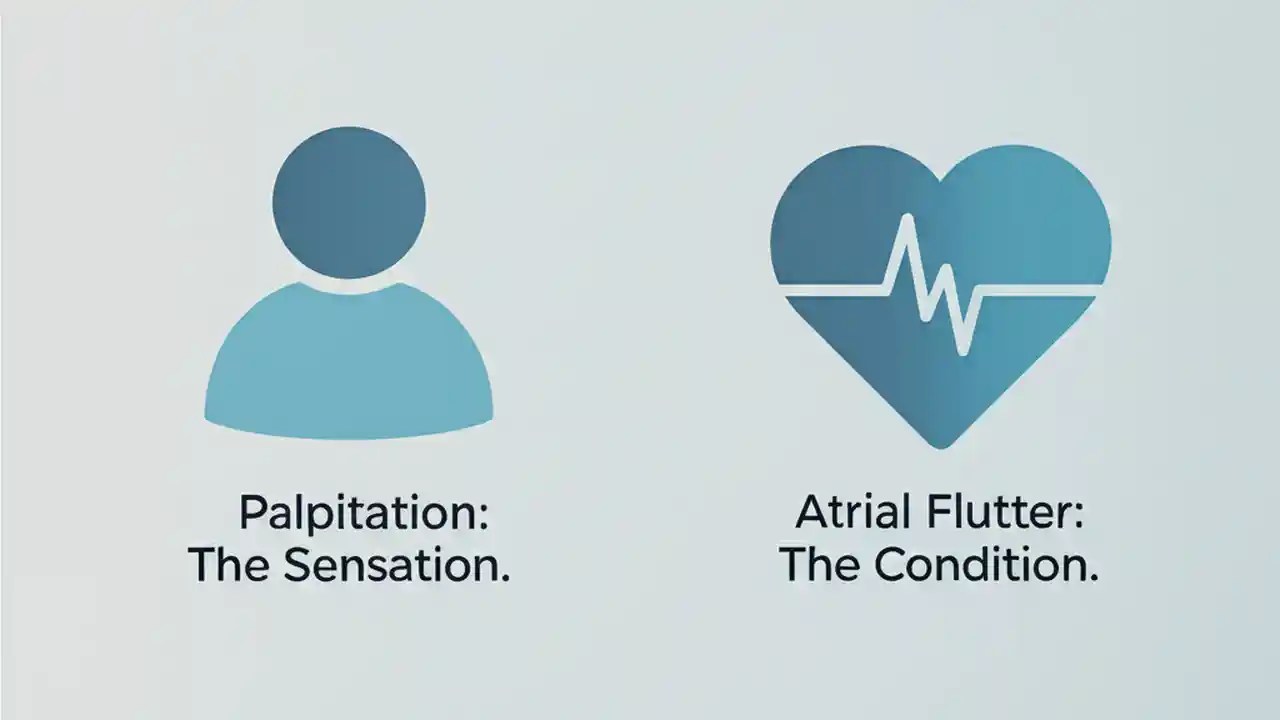 Palpitation:
The Sensation.

Atrial Flutter:
The Condition.