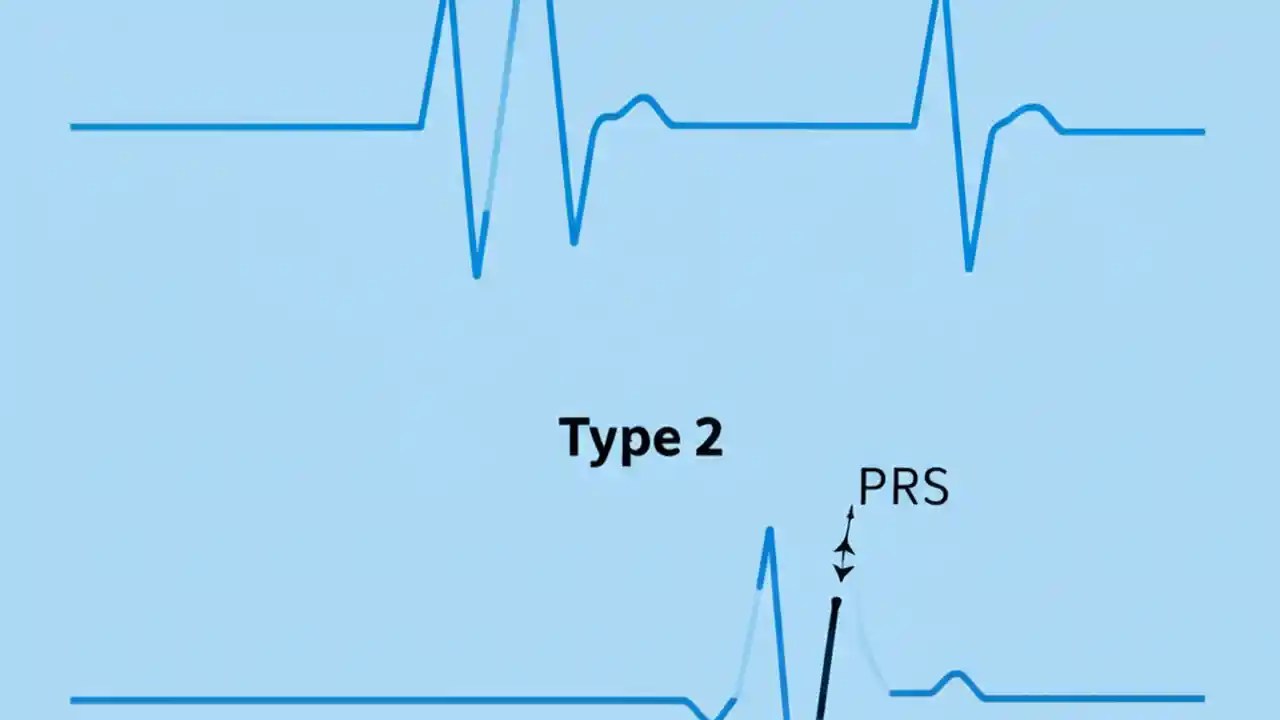 Type 2

PRS