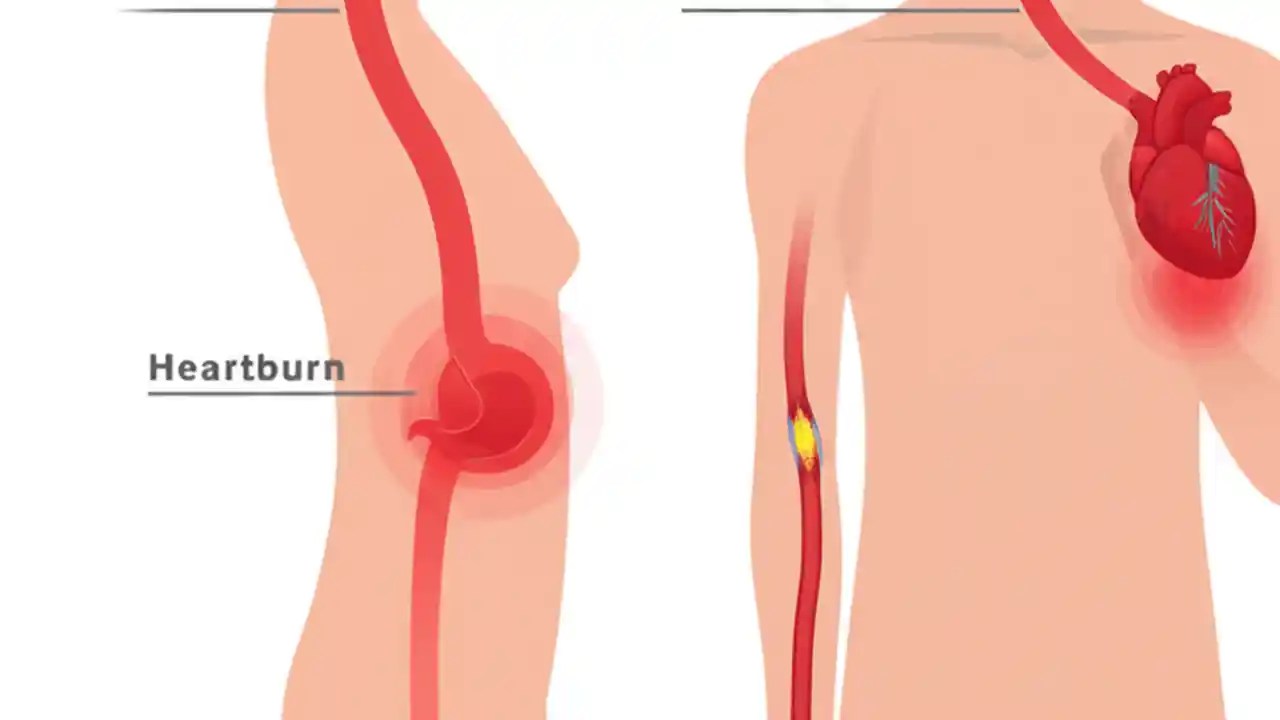 Heartburn