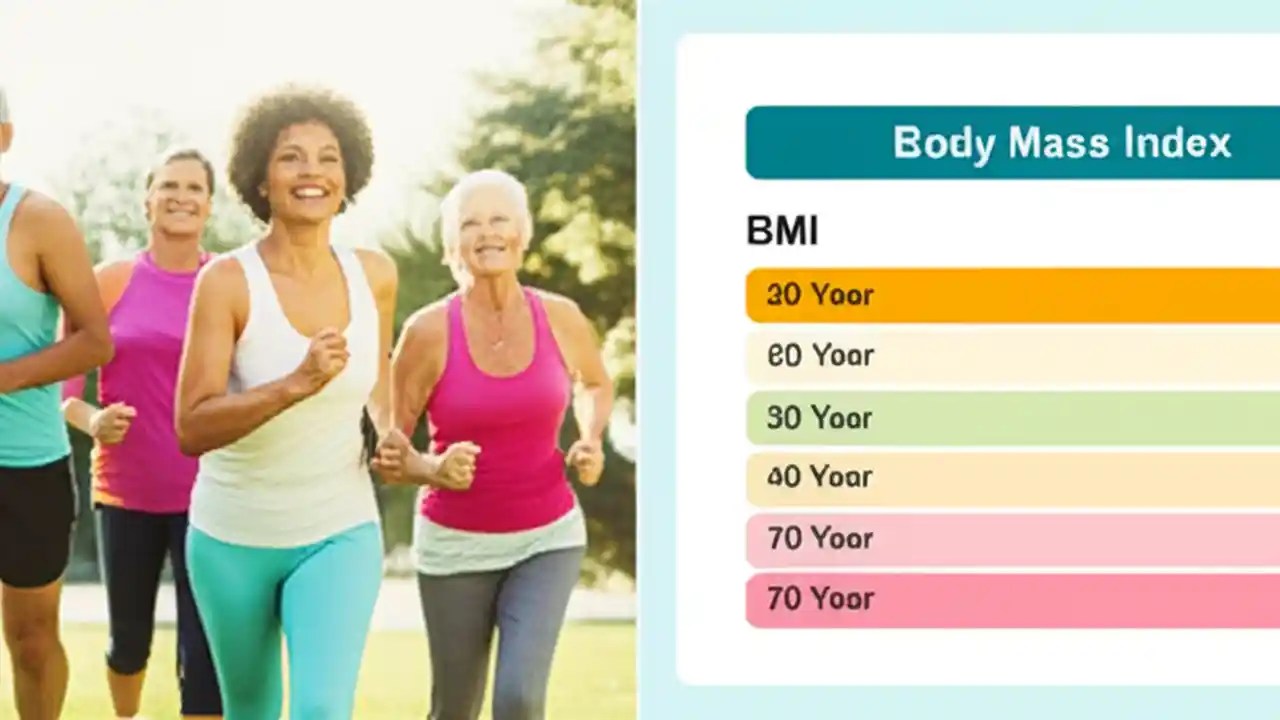 Body Mass Index

BMI

30 Yoor

60 Yoor

30 Yoor

40 Yoor

70 Yoor

70 Yoor