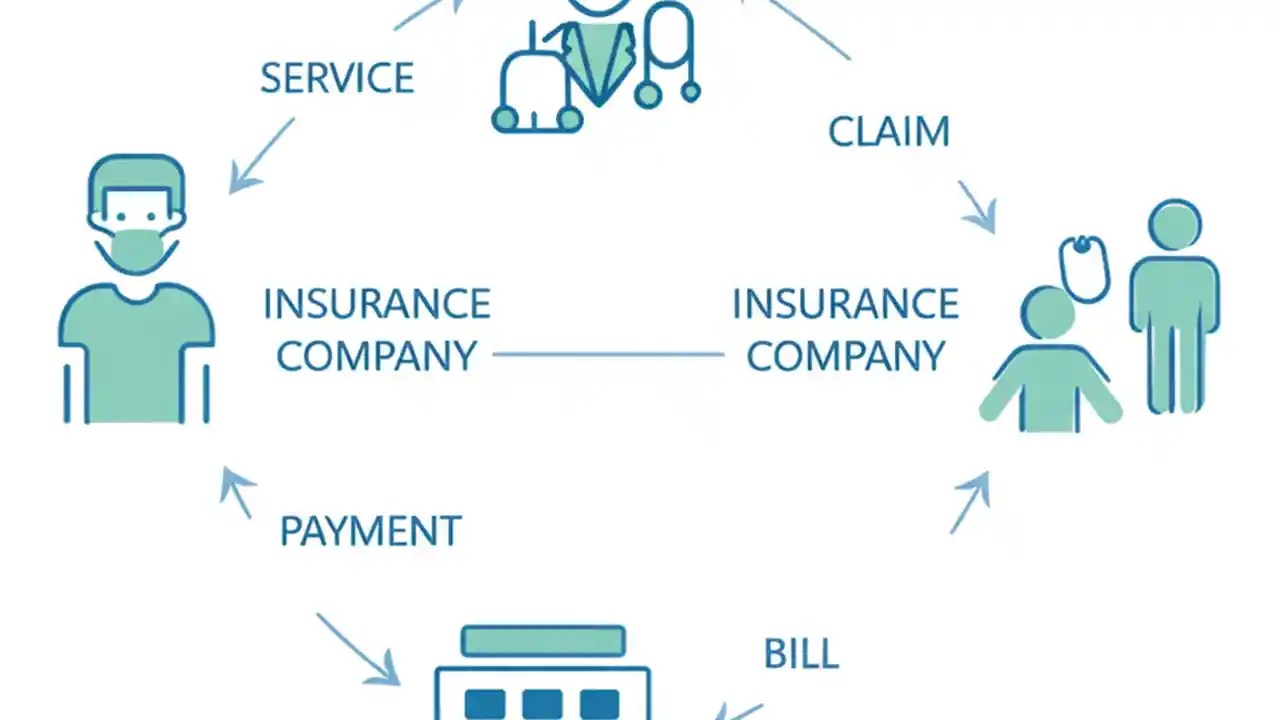 SERVICE

CLAIM

INSURANCE COMPANY

INSURANCE COMPANY

PAYMENT

BILL