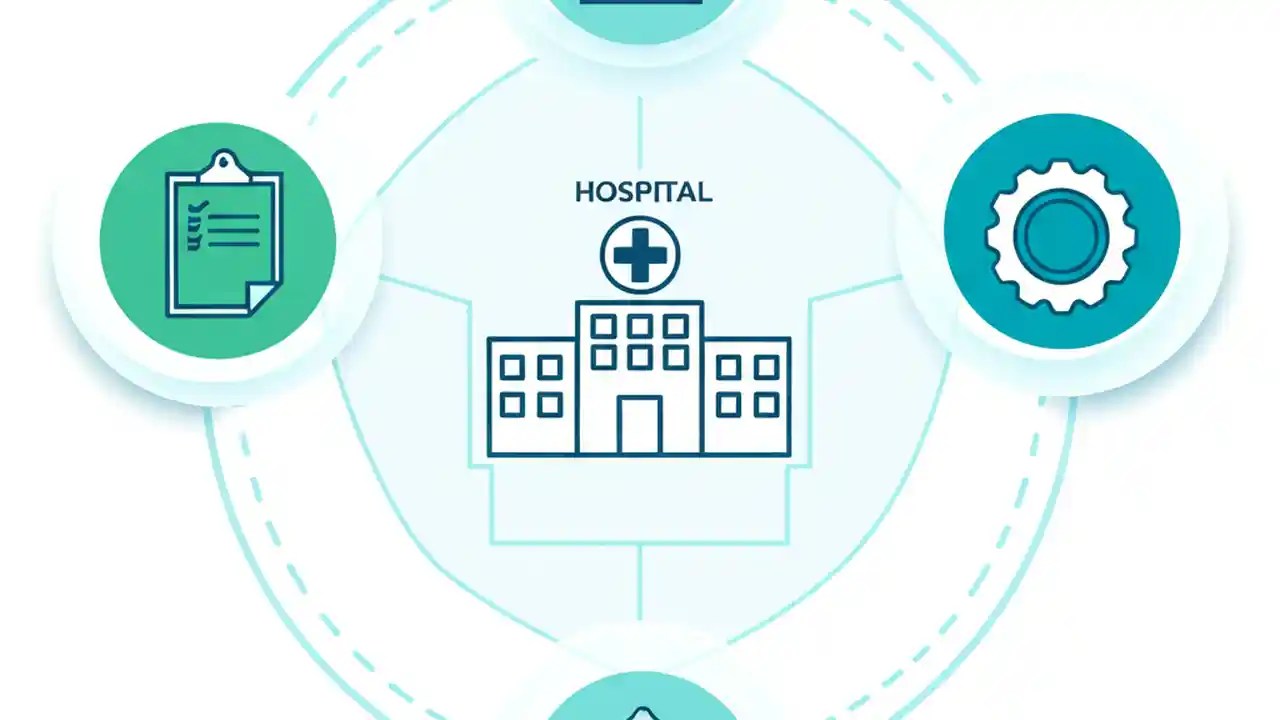 HOSPITAL