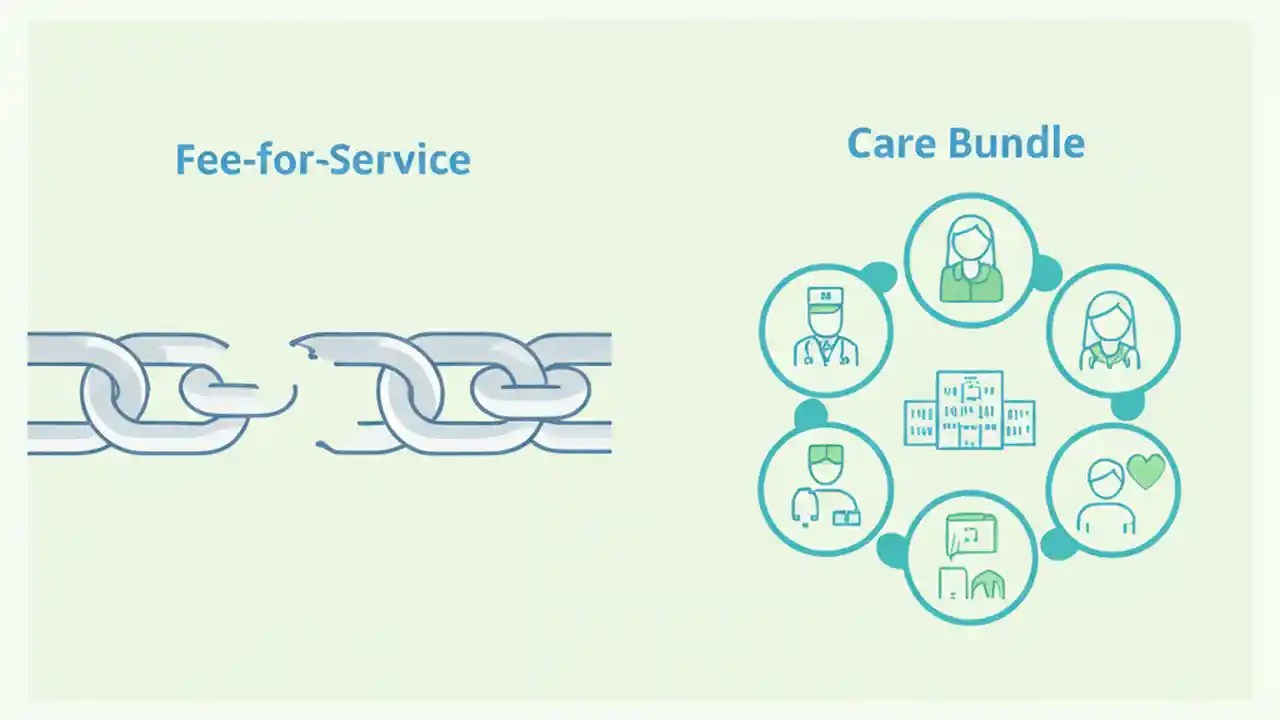 Fee-for-Service

Care Bundle