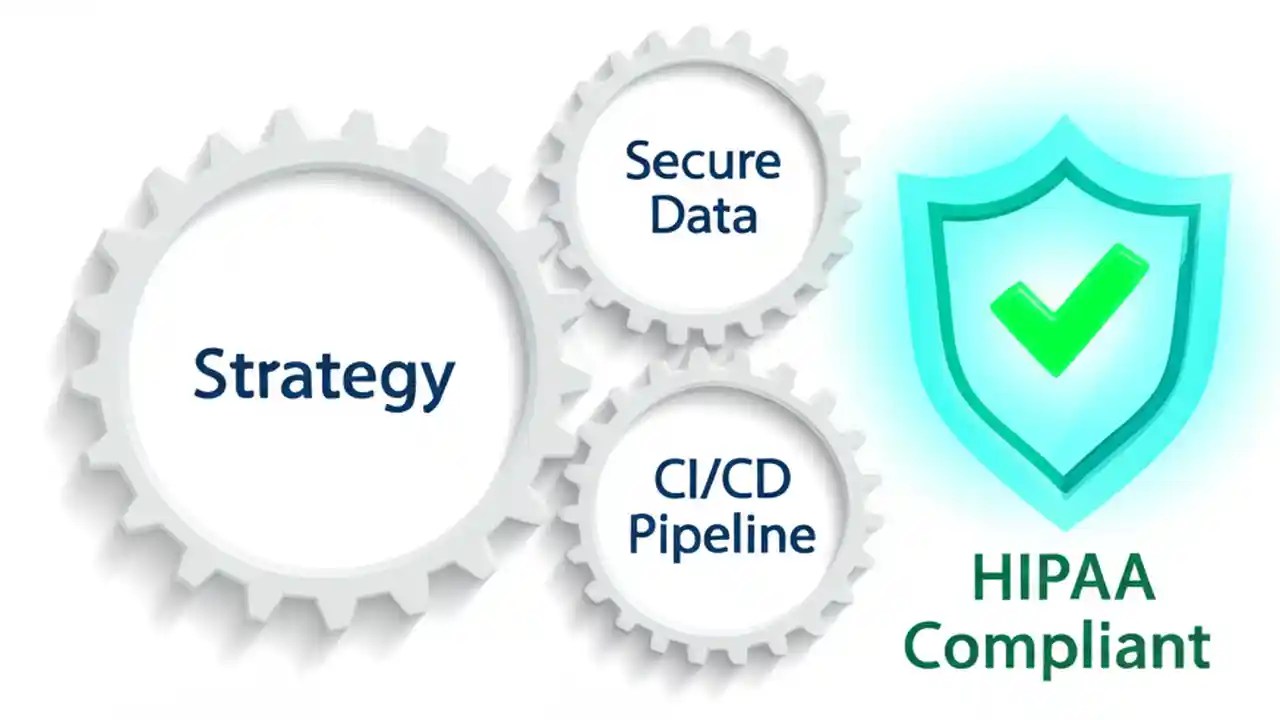 Strategy

Secure Data

CI/CD Pipeline

HIPAA Compliant