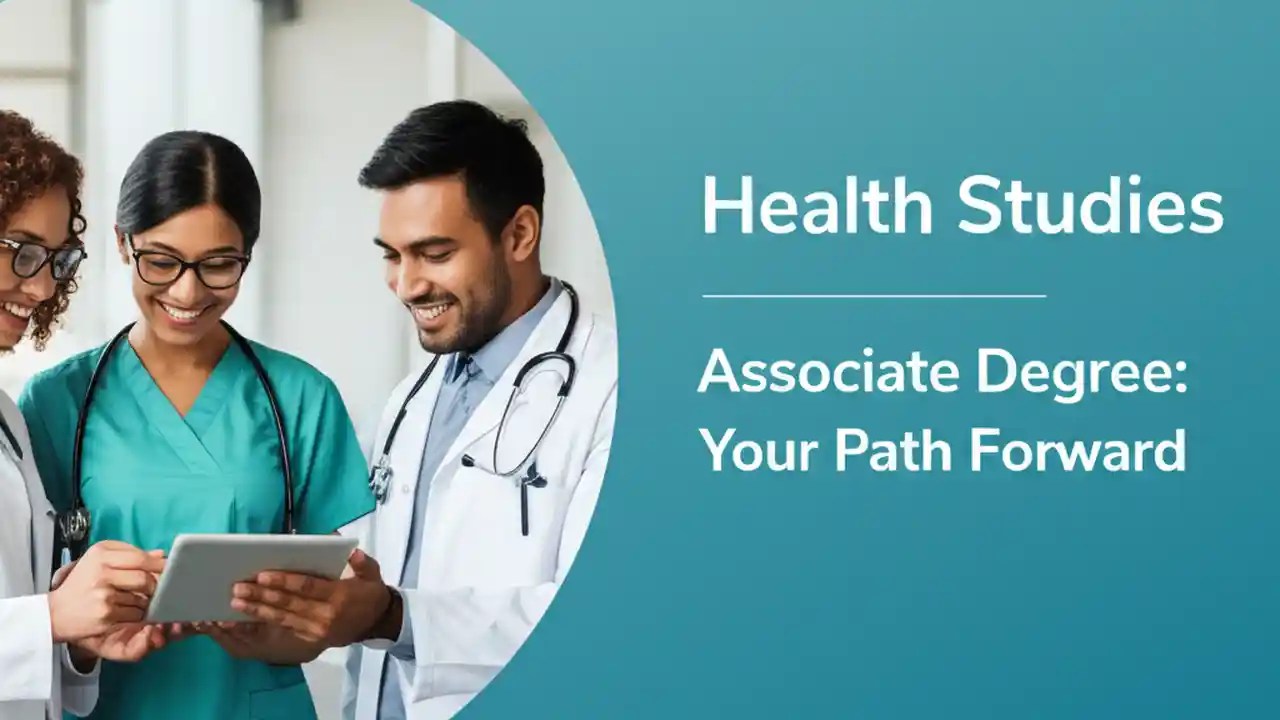 Health Studies

Associate Degree: Your Path Forward