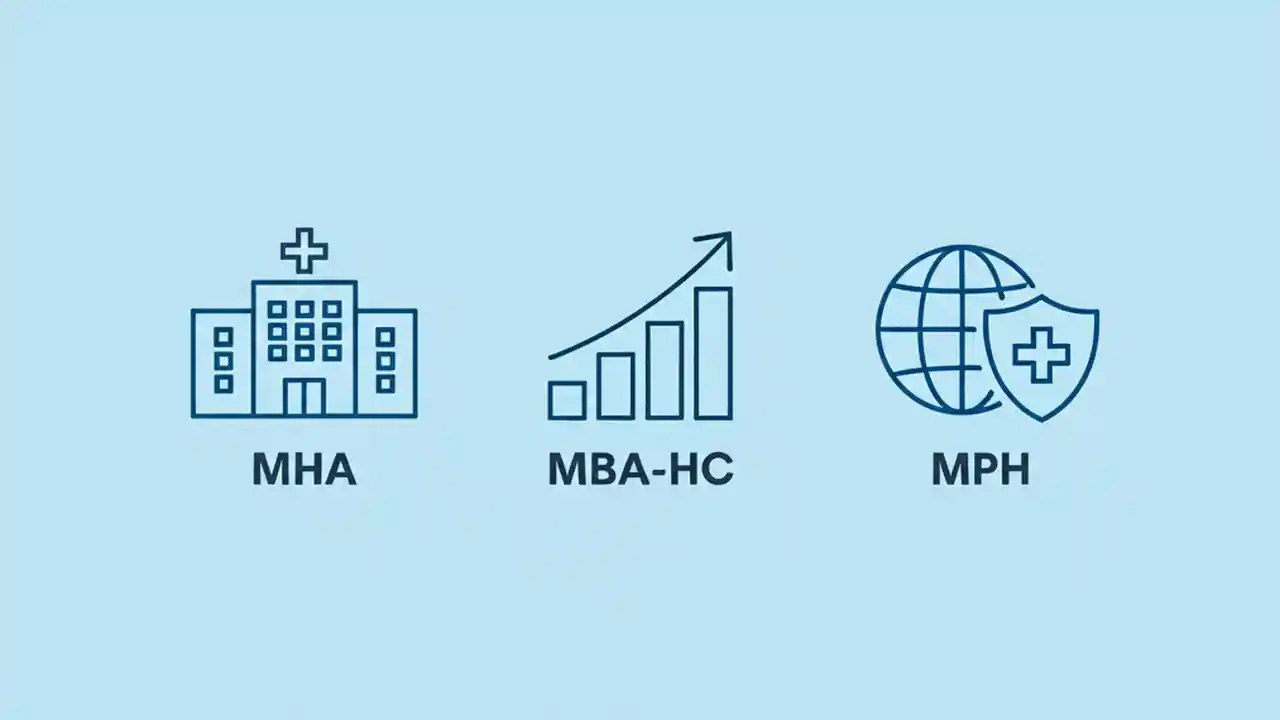 MHA

MBA-HC

MPH