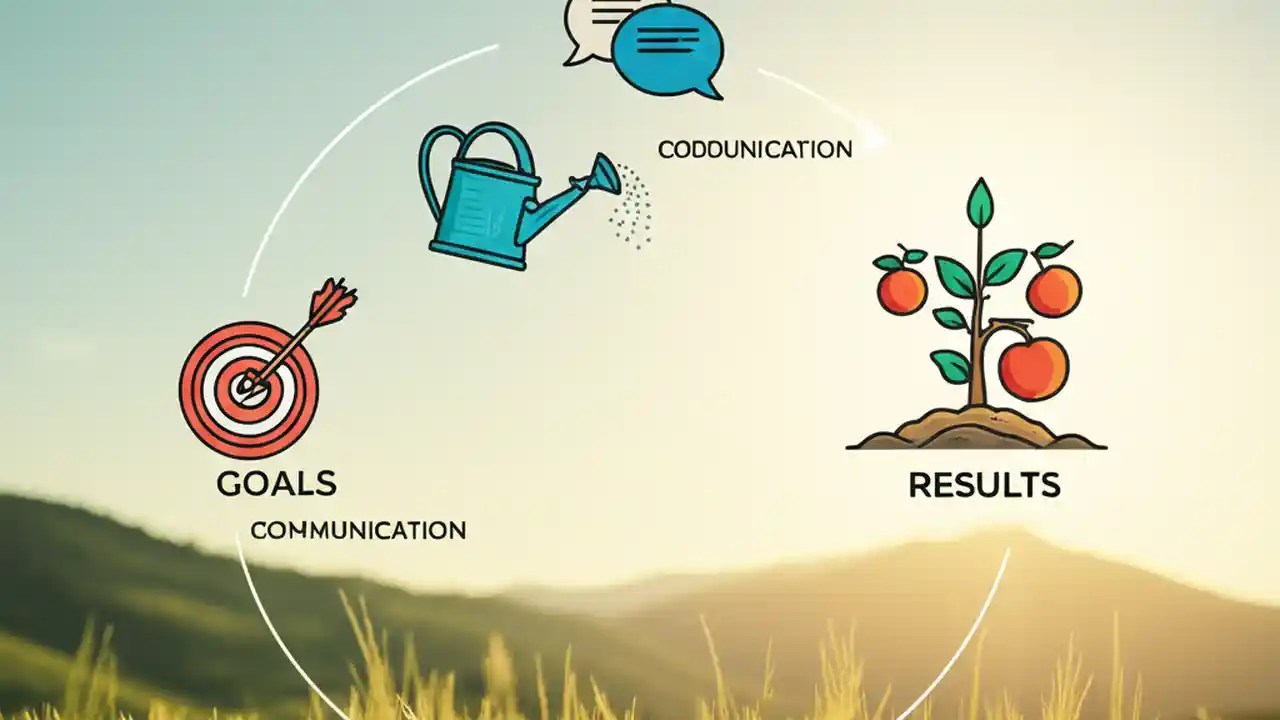 CODDUNICATION

GOALS

COMMUNICATION

RESULTS