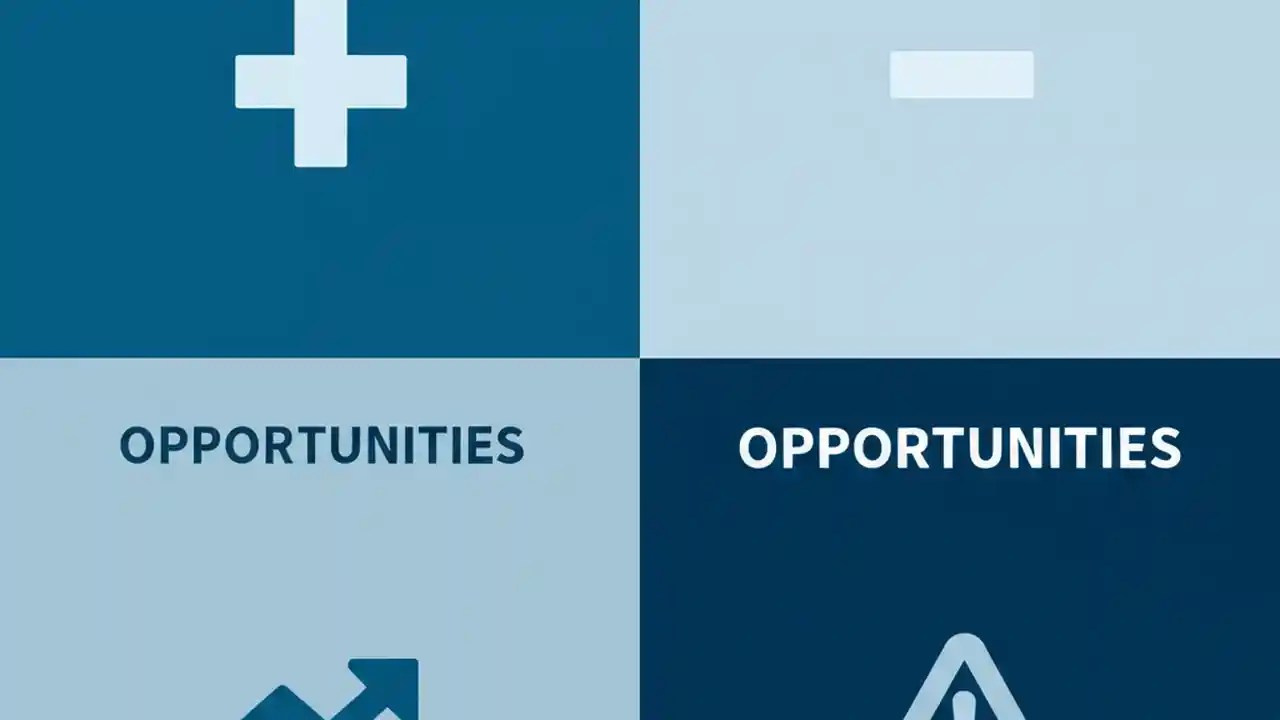 OPPORTUNITIES

OPPORTUNITIES