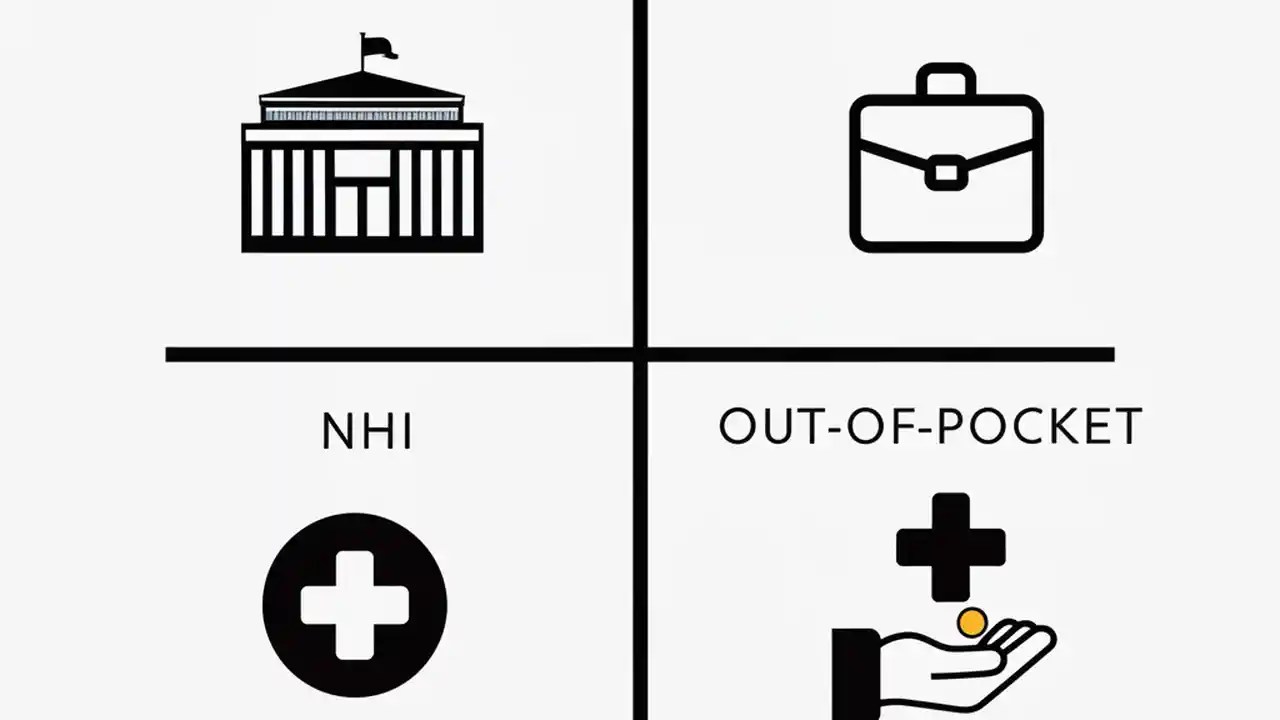 NHI

OUT-OF-POCKET