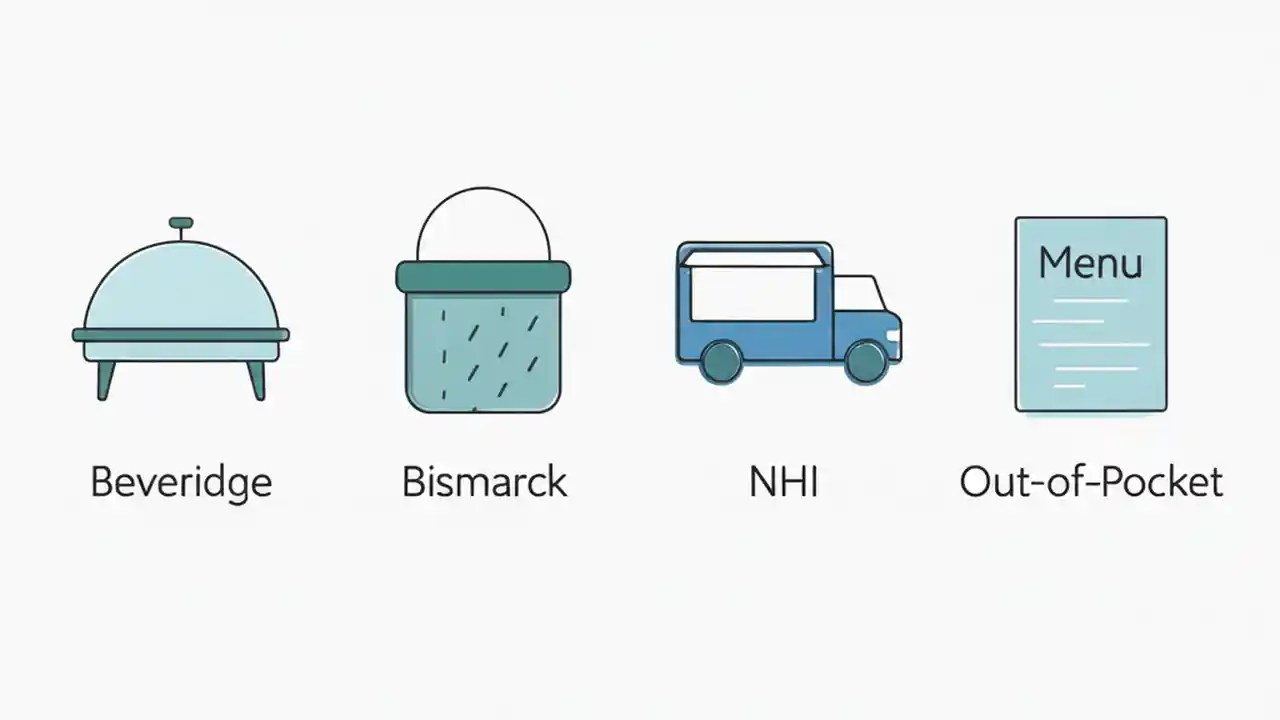 Menu

Beveridge

Bismarck

NHI

Out-of-Pocket