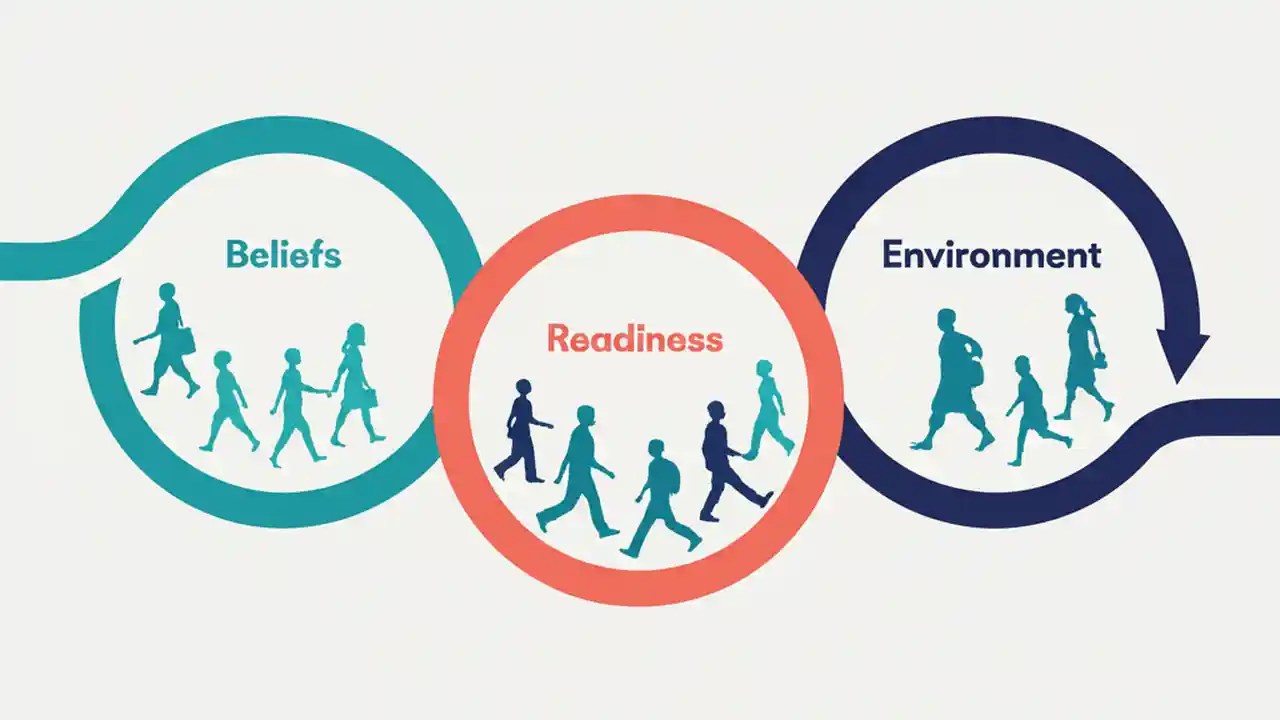 Beliefs

Readiness

Environment