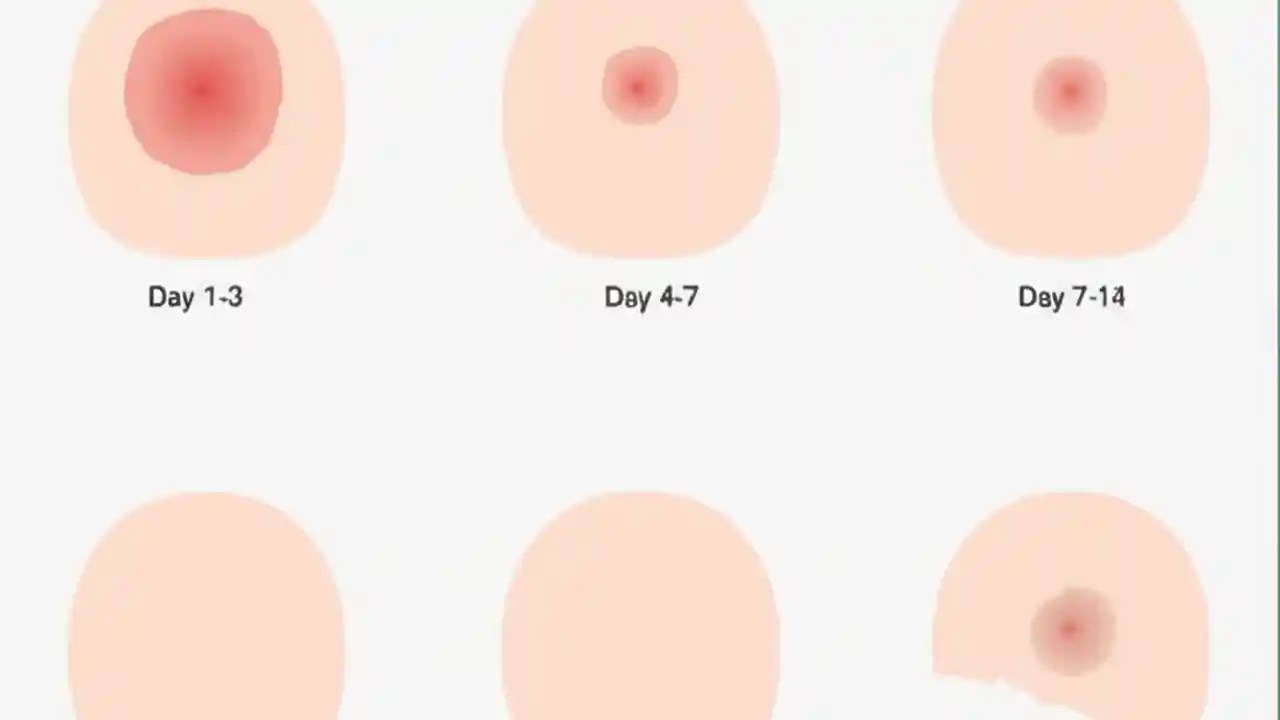 Day 1-3

Day 4-7

Day 7-14