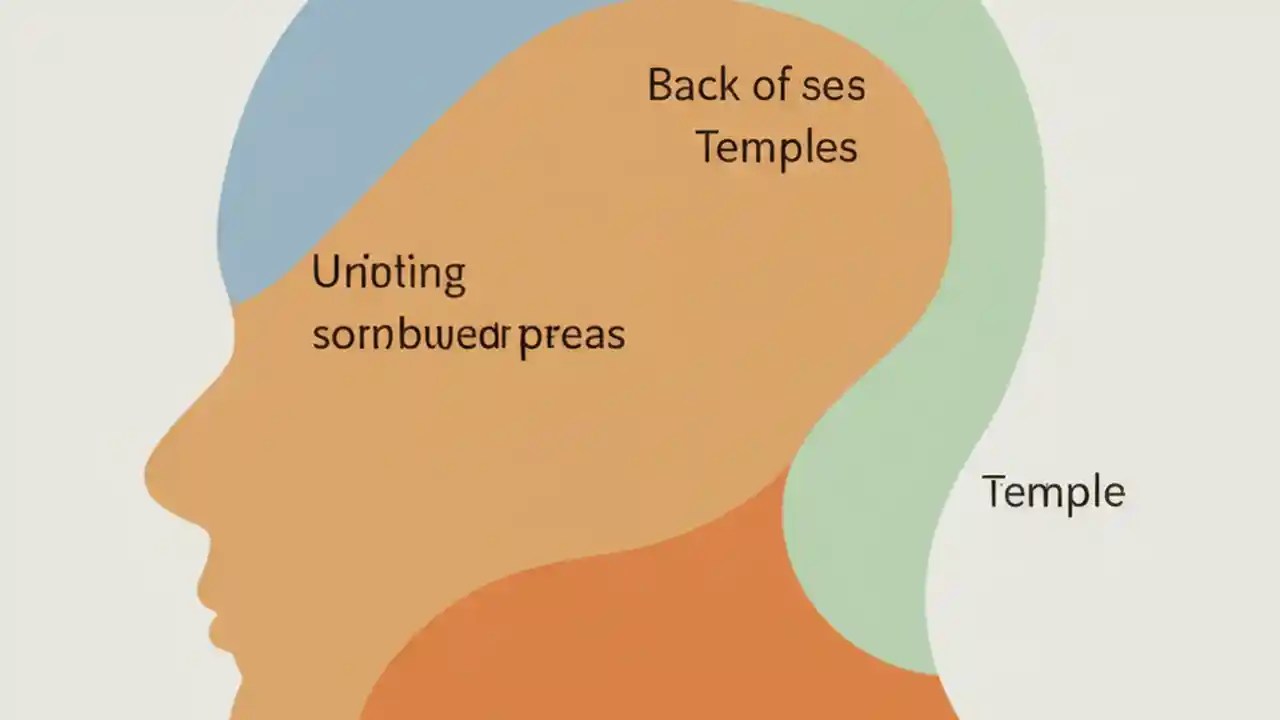 Back of ses
Temples

Urioting
sornbwedr preas

Temple