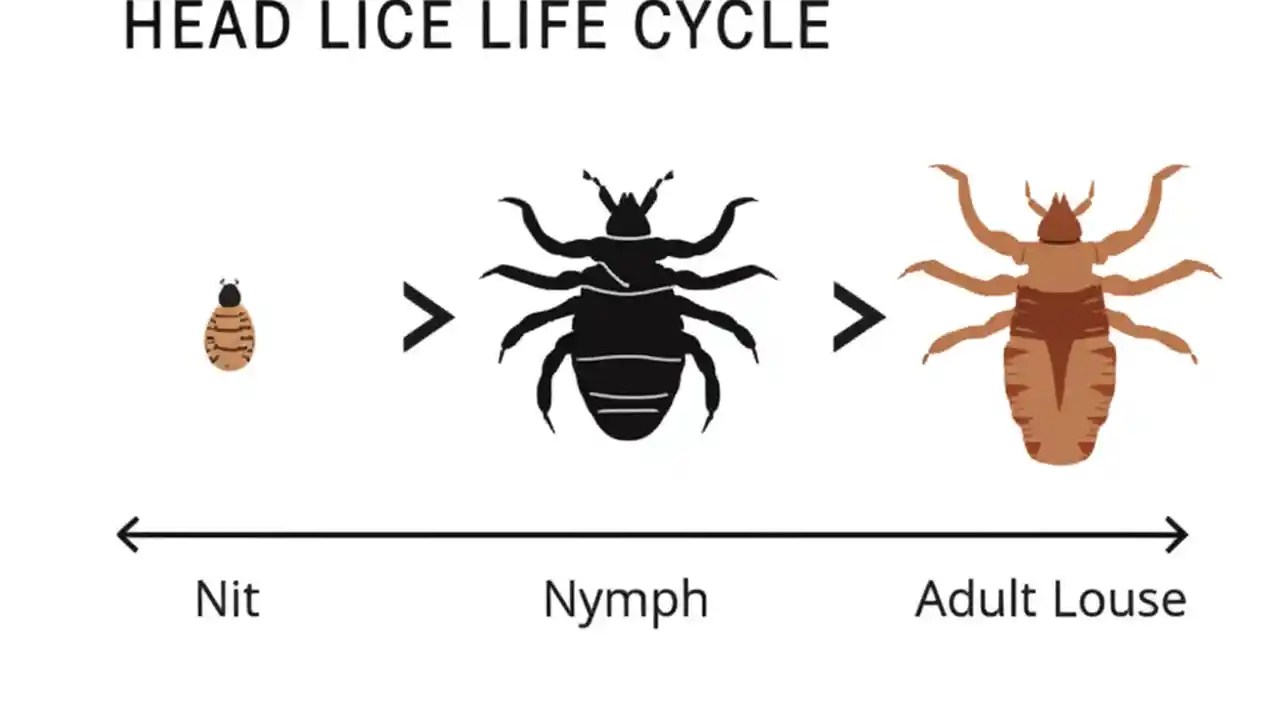 HEAD LICE LIFE CYCLE

Nit

Nymph

Adult Louse