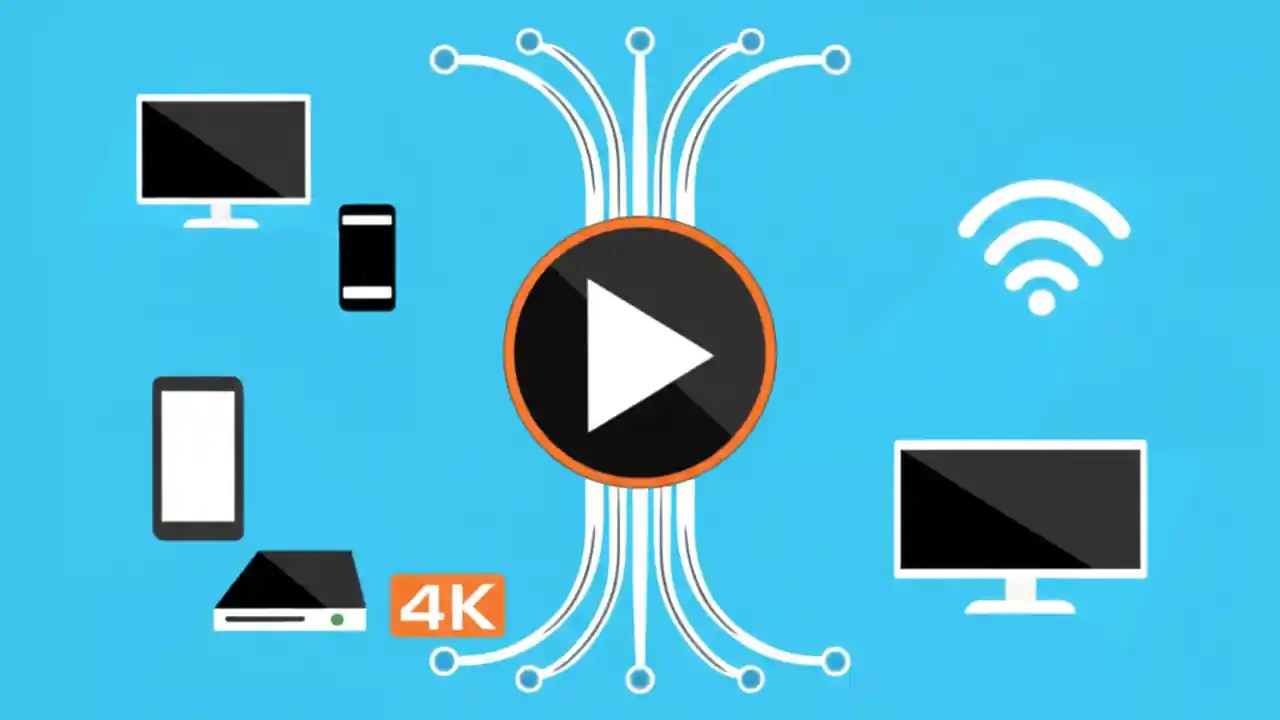 4K