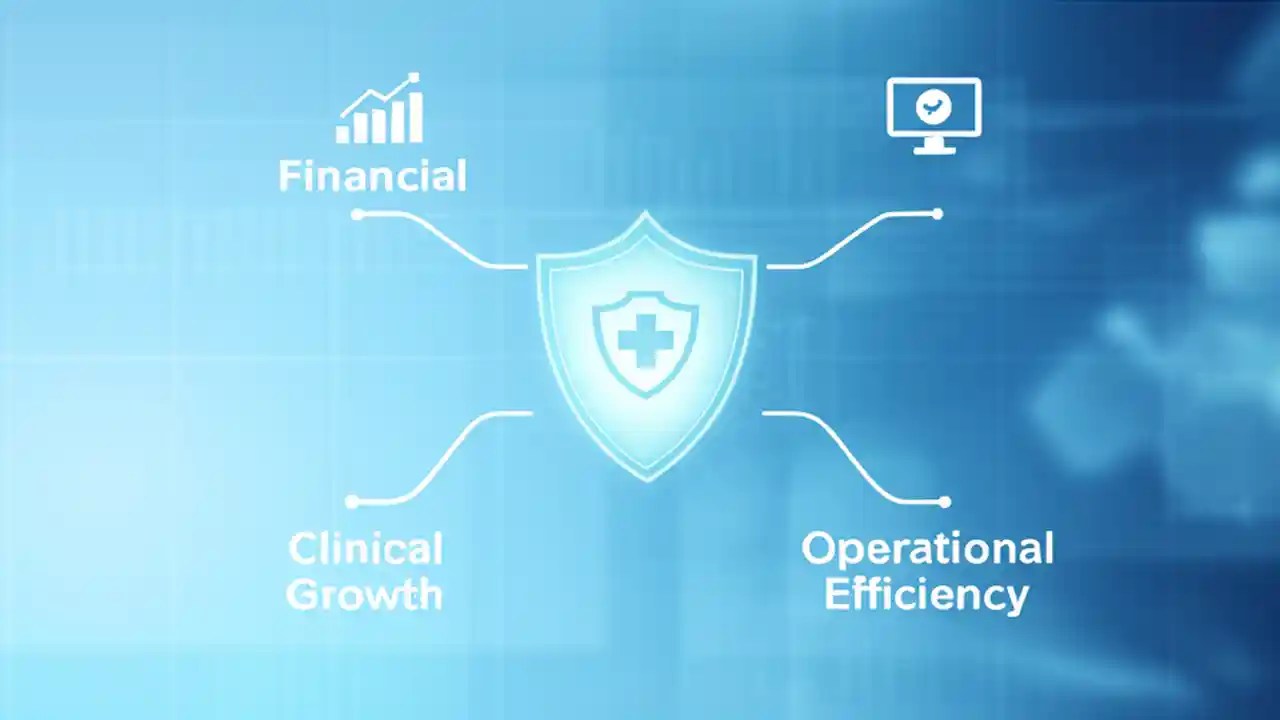 Financial

Clinical Growth

Operational Efficiency