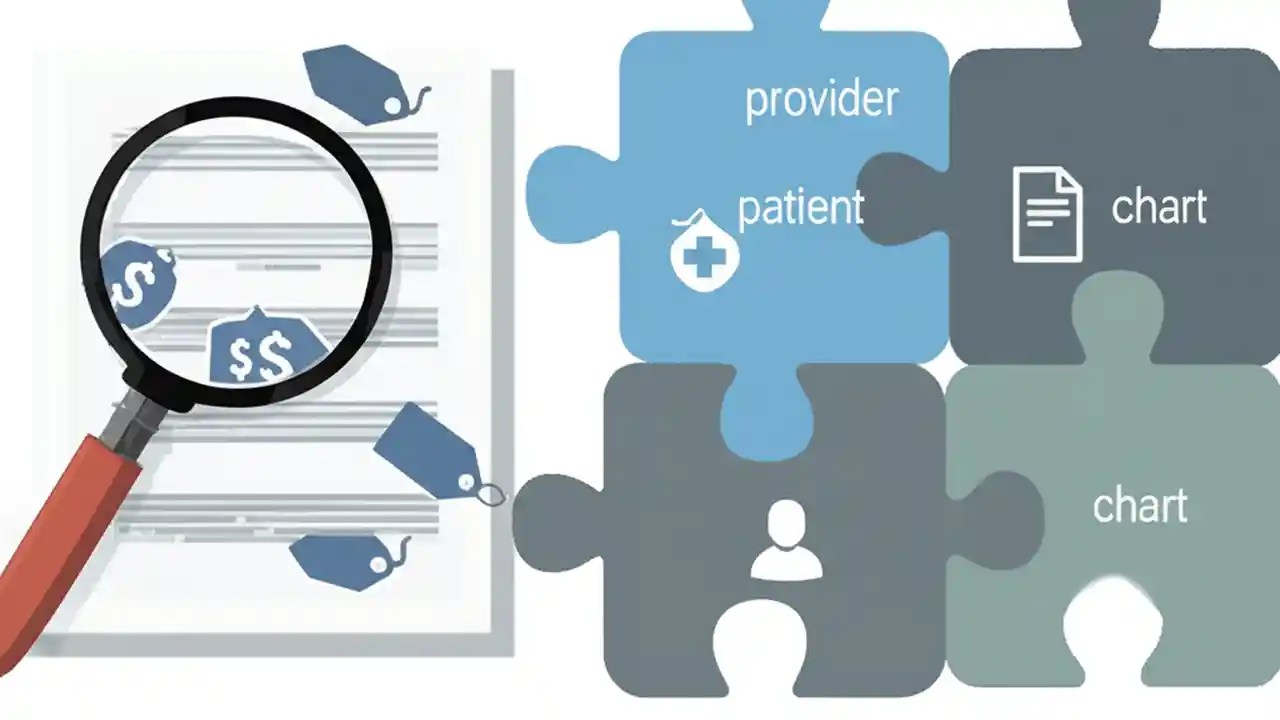 $

$$

provider

patient

chart

chart