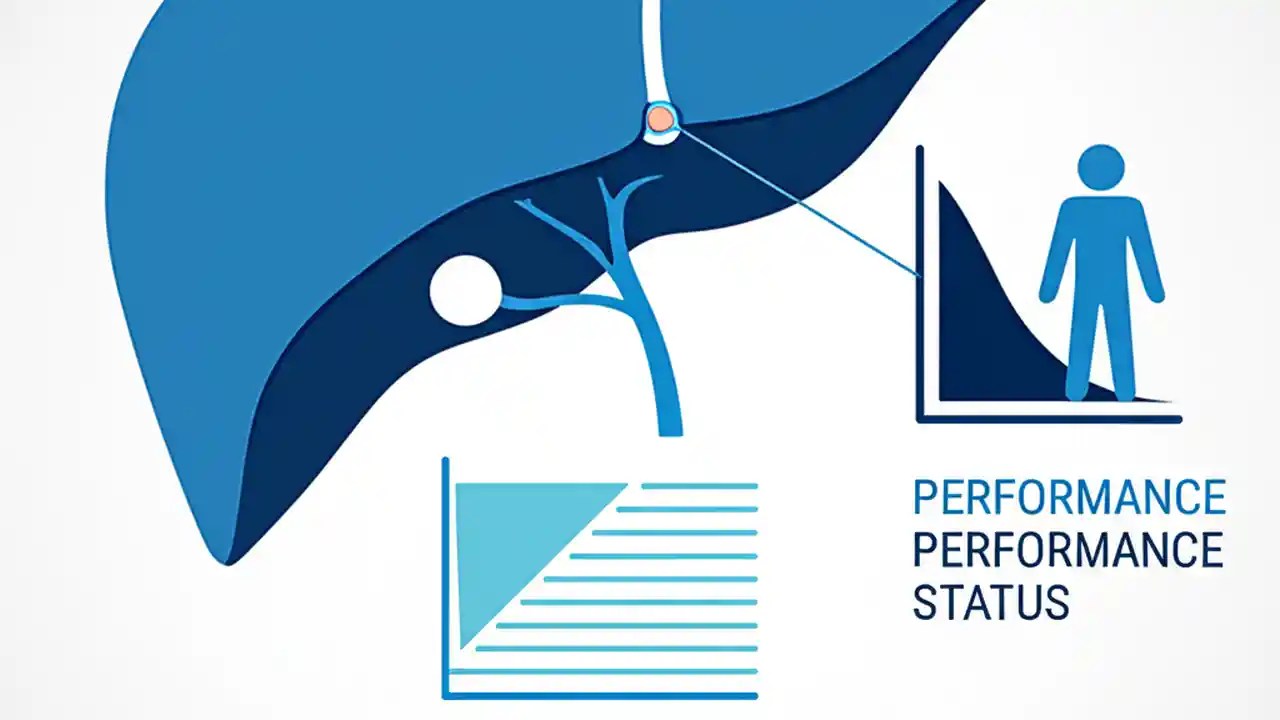 PERFORMANCE
PERFORMANCE
STATUS