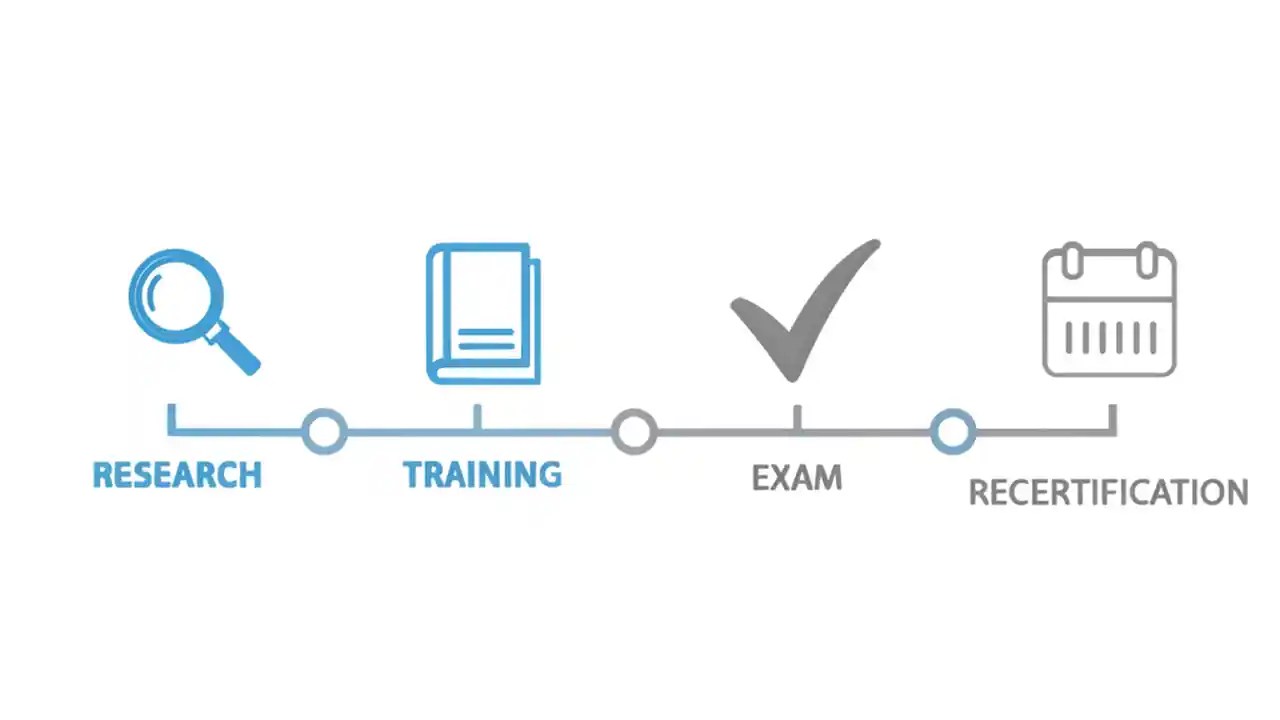 RESEARCH

TRAINING

EXAM

RECERTIFICATION