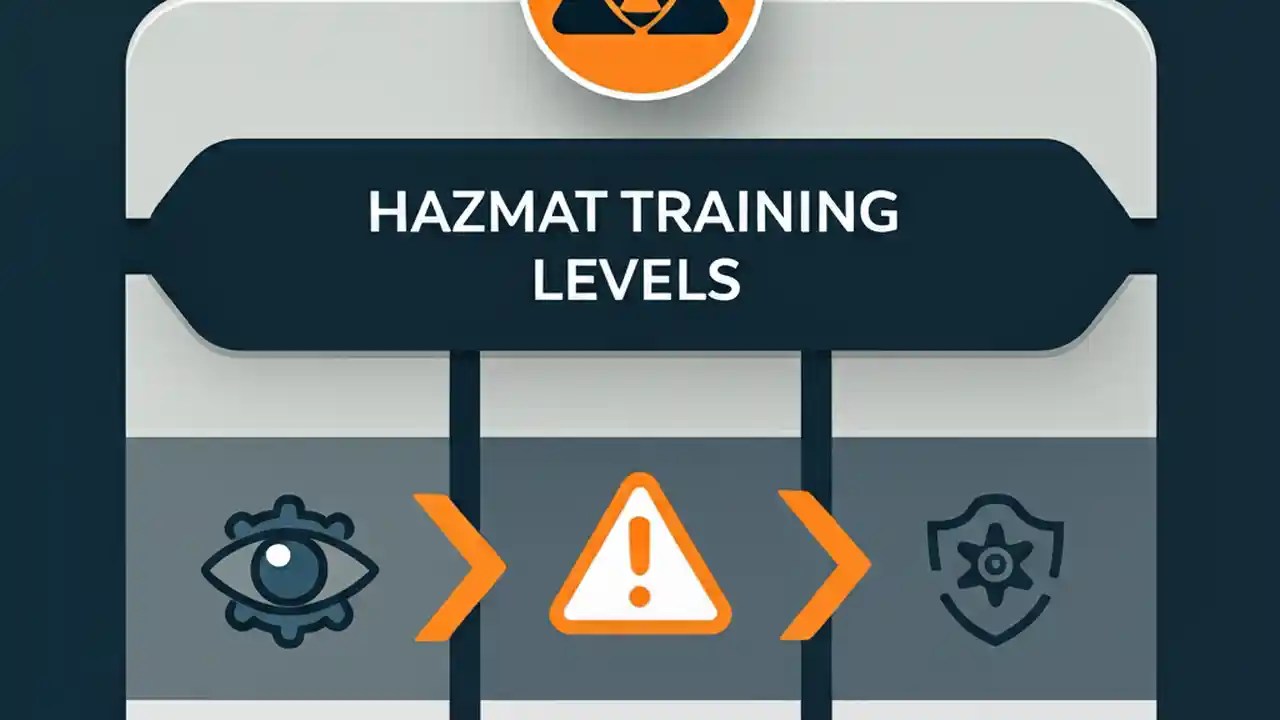 HAZMAT TRAINING LEVELS