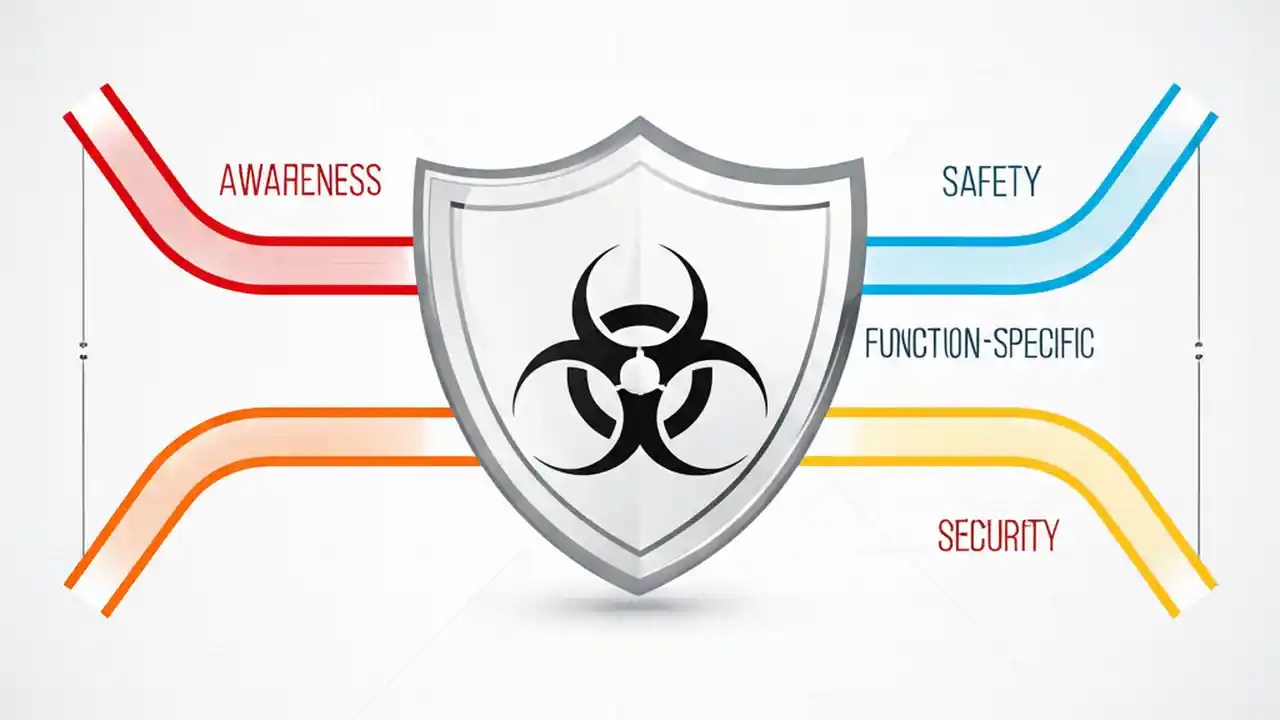 AWARENESS

SAFETY

FUNCTION-SPECIFIC

SECURITY