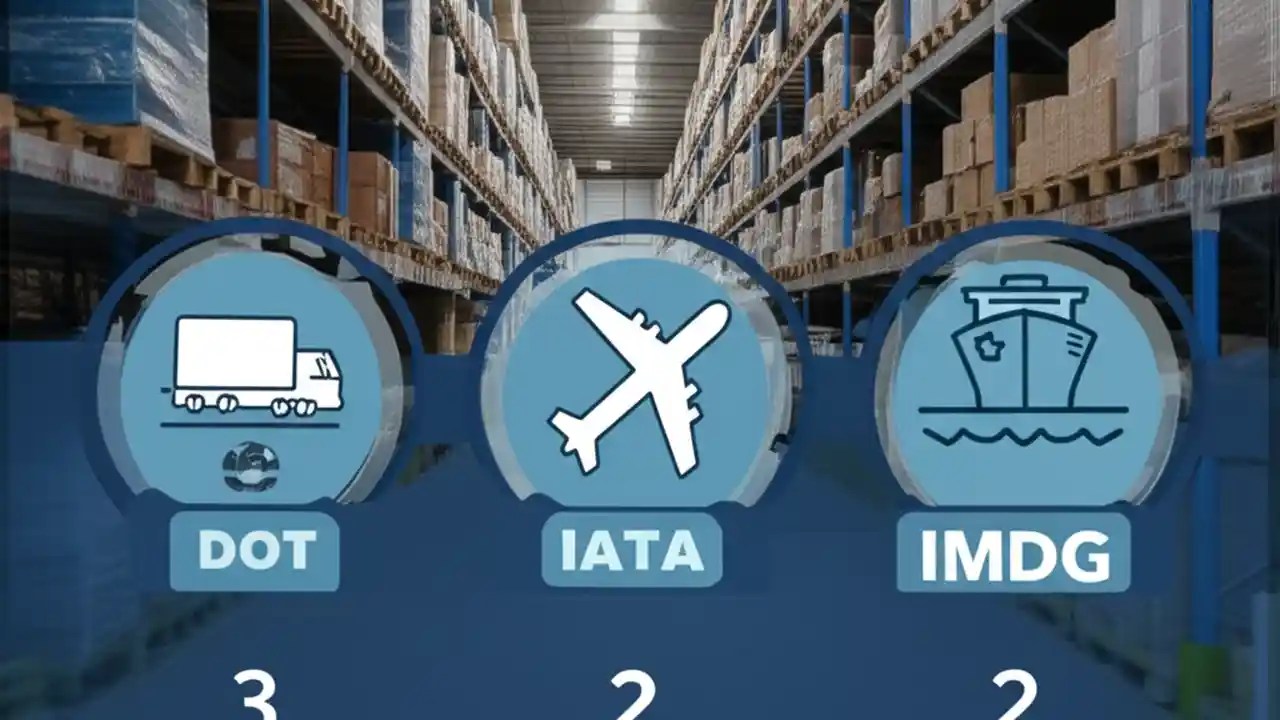 DOT

IATA

IMDG

3

2

2